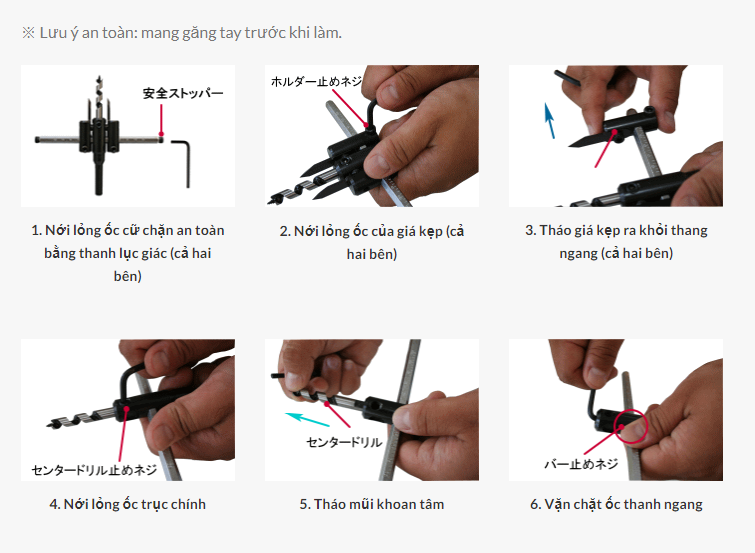 ※ Lưu ý an toàn: mang găng tay trước khi làm.

安全ストッパー

1. Nới lỏng ốc cữ chặn an toàn bằng thanh lục giác (cả hai bên)

ホルダー止めネジ

2. Nới lỏng ốc của giá kẹp (cả hai bên)

3. Tháo giá kẹp ra khỏi thang ngang (cả hai bên)

センタードリル止めネジ

4. Nới lỏng ốc trục chính

センタードリル

5. Tháo mũi khoan tâm

バー止めネジ

6. Vặn chặt ốc thanh ngang