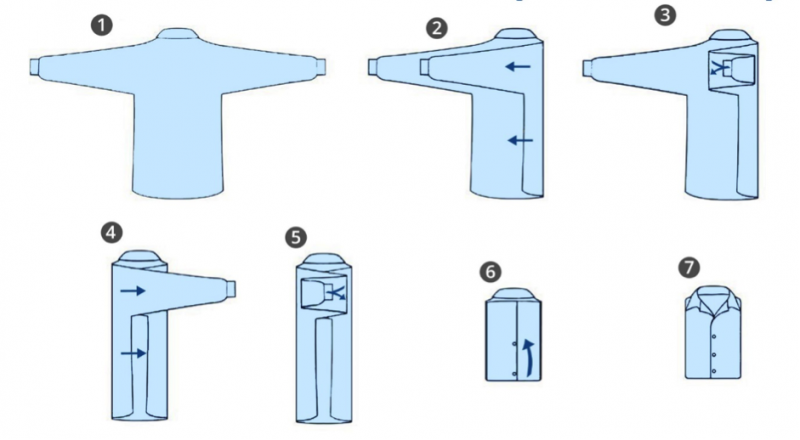 1
2
3
4
5
6
7