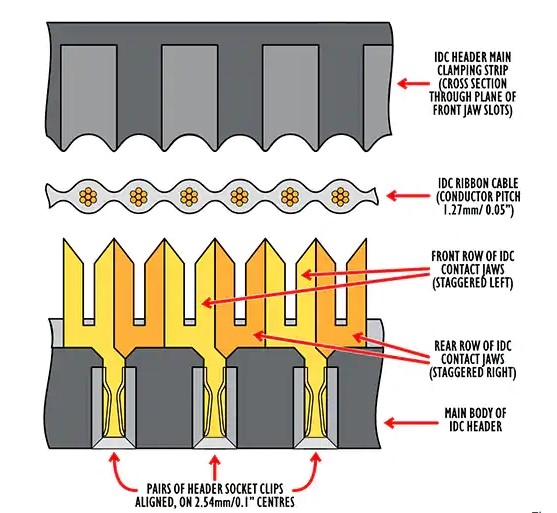 IDC HEADER MAIN CLAMPING STRIP (CROSS SECTION THROUGH PLANE OF FRONT JAW SLOTS)

IDC RIBBON CABLE (CONDUCTOR PITCH 1.27mm/ 0.05")

FRONT ROW OF IDC CONTACT JAWS (STAGGERED LEFT)

REAR ROW OF IDC CONTACT JAWS (STAGGERED RIGHT)

MAIN BODY OF IDC HEADER

PAIRS OF HEADER SOCKET CLIPS ALIGNED, ON 2.54mm/0.1" CENTRES