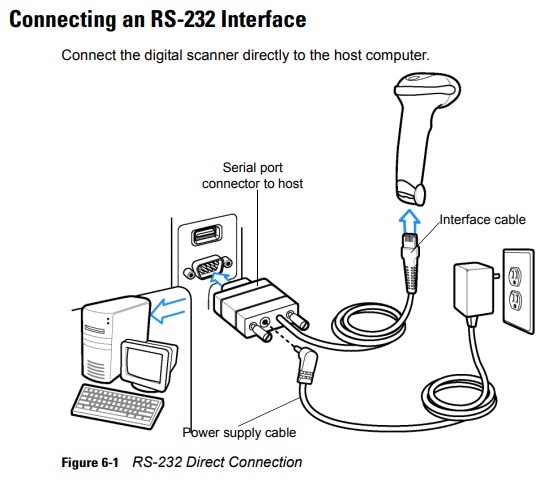 Connecting an RS-232 Interface

Connect the digital scanner directly to the host computer.

Serial port connector to host

Interface cable

Power supply cable

Figure 6-1 RS-232 Direct Connection