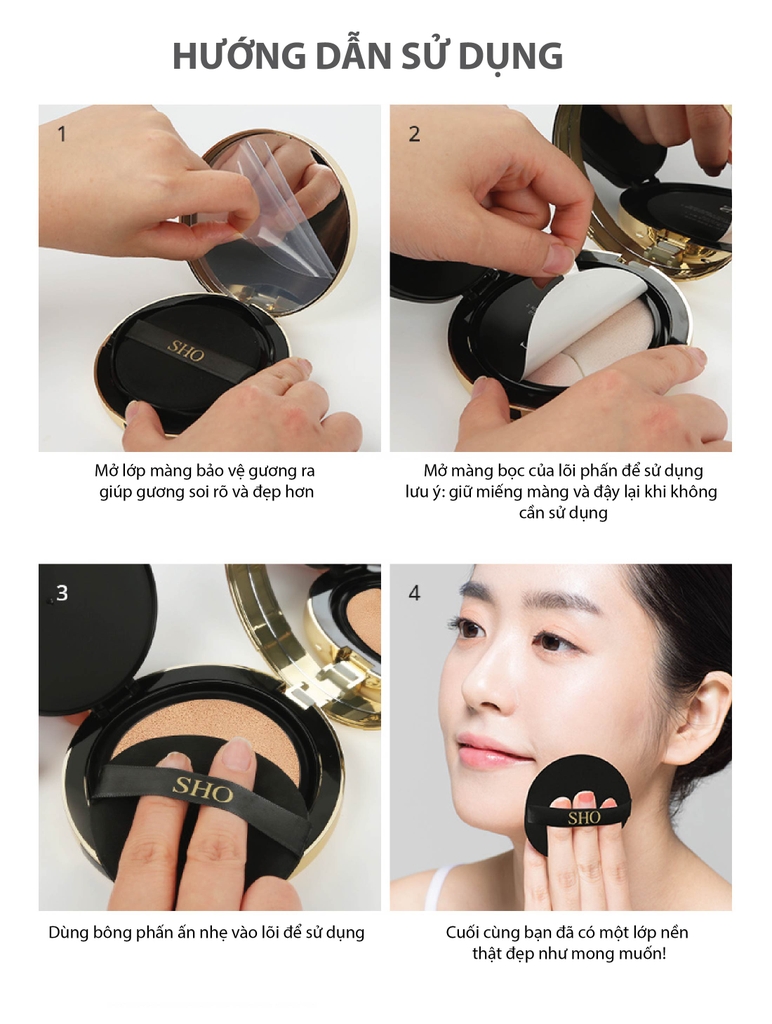 HƯỚNG DẪN SỬ DỤNG

1

SHO

Mở lớp màng bảo vệ gương ra giúp gương soi rõ và đẹp hơn

2

Mở màng bọc của lõi phấn để sử dụng lưu ý: giữ miếng màng và đậy lại khi không cần sử dụng

3

SHO

Dùng bông phấn ấn nhẹ vào lõi để sử dụng

4

SHO

Cuối cùng bạn đã có một lớp nền thật đẹp như mong muốn!