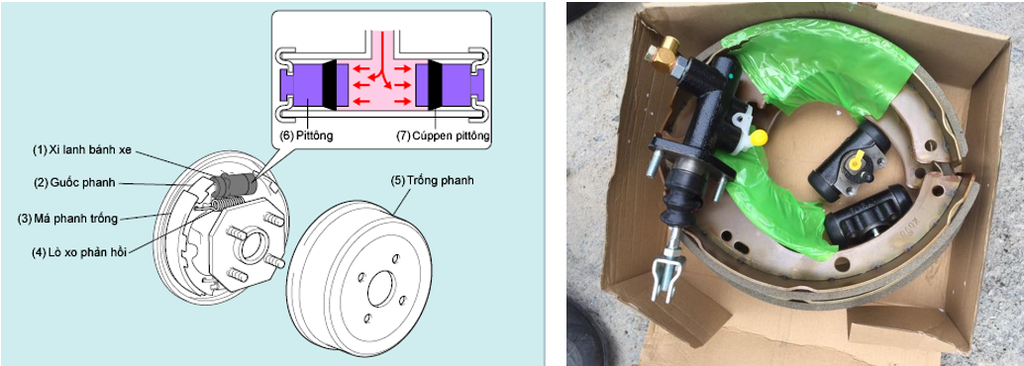 (6) Pittông
(7) Cúppen pittông
(1) Xi lanh bánh xe
(2) Guốc phanh
(3) Má phanh trống
(4) Lò xo phản hồi
(5) Trống phanh