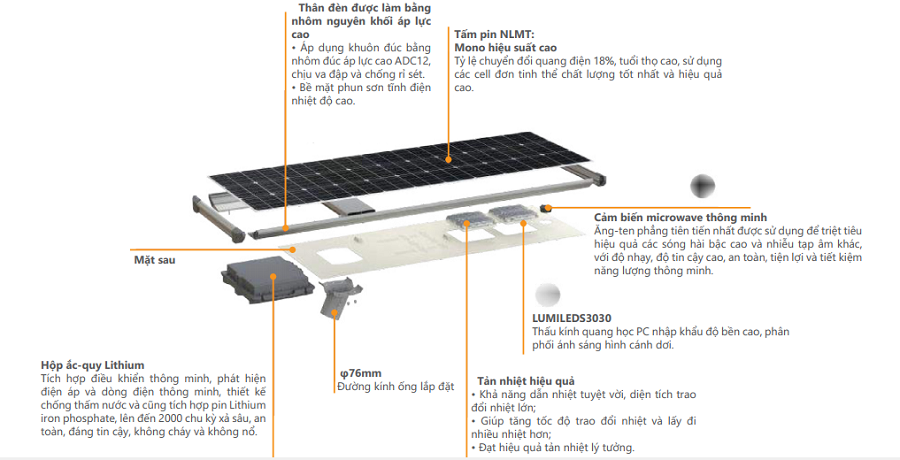 Thân đèn được làm bằng nhôm nguyên khối áp lực cao
• Áp dụng khuôn đúc bằng nhôm đúc áp lực cao ADC12, chịu va đập và chống rỉ sét.
• Bề mặt phun sơn tĩnh điện nhiệt độ cao.

Tấm pin NLMT:
Mono hiệu suất cao
Tỷ lệ chuyển đổi quang điện 18%, tuổi thọ cao, sử dụng các cell đơn tinh thể chất lượng tốt nhất và hiệu quả cao.

Cảm biến microwave thông minh
Ăng-ten phẳng tiên tiến nhất được sử dụng để triệt tiêu hiệu quả các sóng hài bậc cao và nhiễu tạp âm khác, với độ nhạy, độ tin cậy cao, an toàn, tiện lợi và tiết kiệm năng lượng thông minh.

Mặt sau

LUMILEDS3030
Thấu kính quang học PC nhập khẩu độ bền cao, phân phối ánh sáng hình cánh dơi.

Hộp ắc-quy Lithium
Tích hợp điều khiển thông minh, phát hiện điện áp và dòng điện thông minh, thiết kế chống thấm nước và cũng tích hợp pin Lithium iron phosphate, lên đến 2000 chu kỳ xả sâu, an toàn, đáng tin cậy, không cháy và không nổ.

φ76mm
Đường kính ống lắp đặt

Tản nhiệt hiệu quả
• Khả năng dẫn nhiệt tuyệt vời, diện tích trao đổi nhiệt lớn;
• Giúp tăng tốc độ trao đổi nhiệt và lấy đi nhiều nhiệt hơn;
• Đạt hiệu quả tản nhiệt lý tưởng.