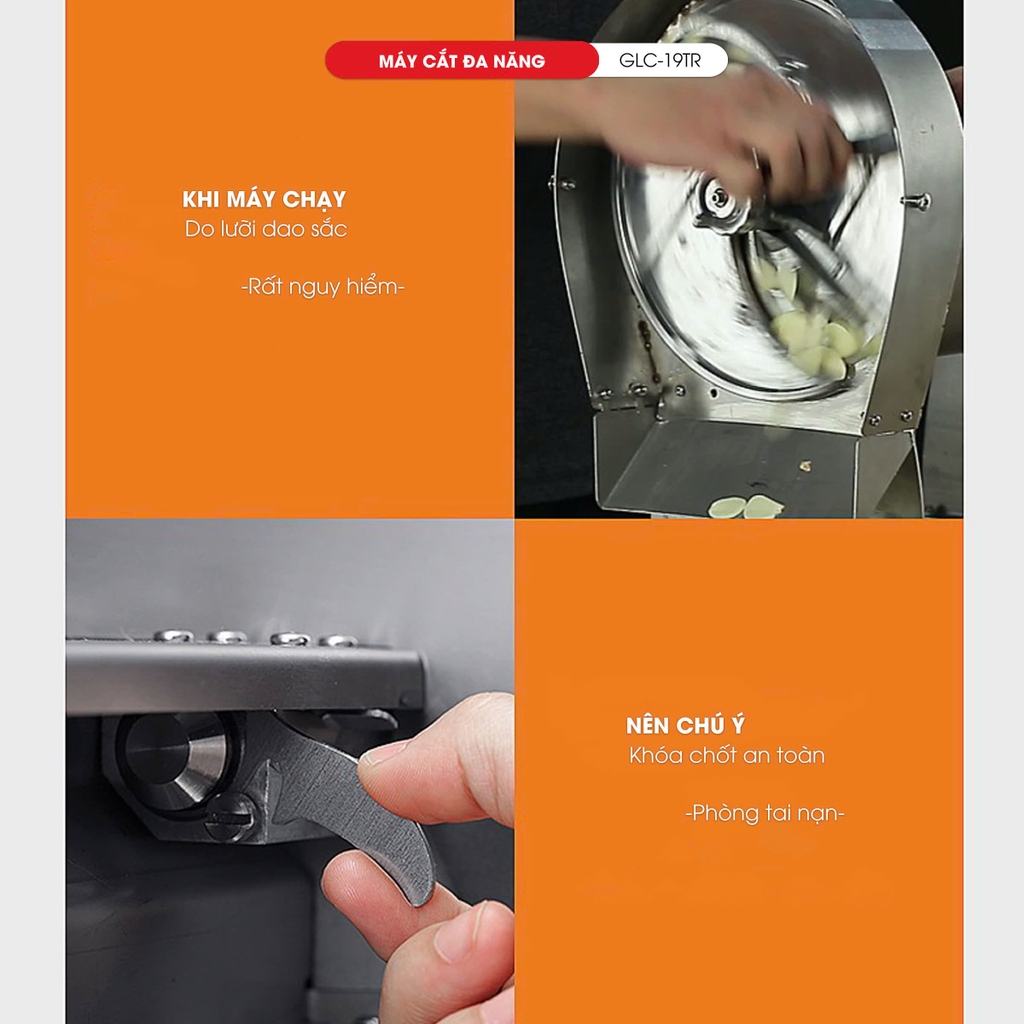 MÁY CẮT ĐA NĂNG GLC-19TR

KHI MÁY CHẠY
Do lưỡi dao sắc

-Rất nguy hiểm-

NÊN CHÚ Ý
Khóa chốt an toàn

-Phòng tai nạn-