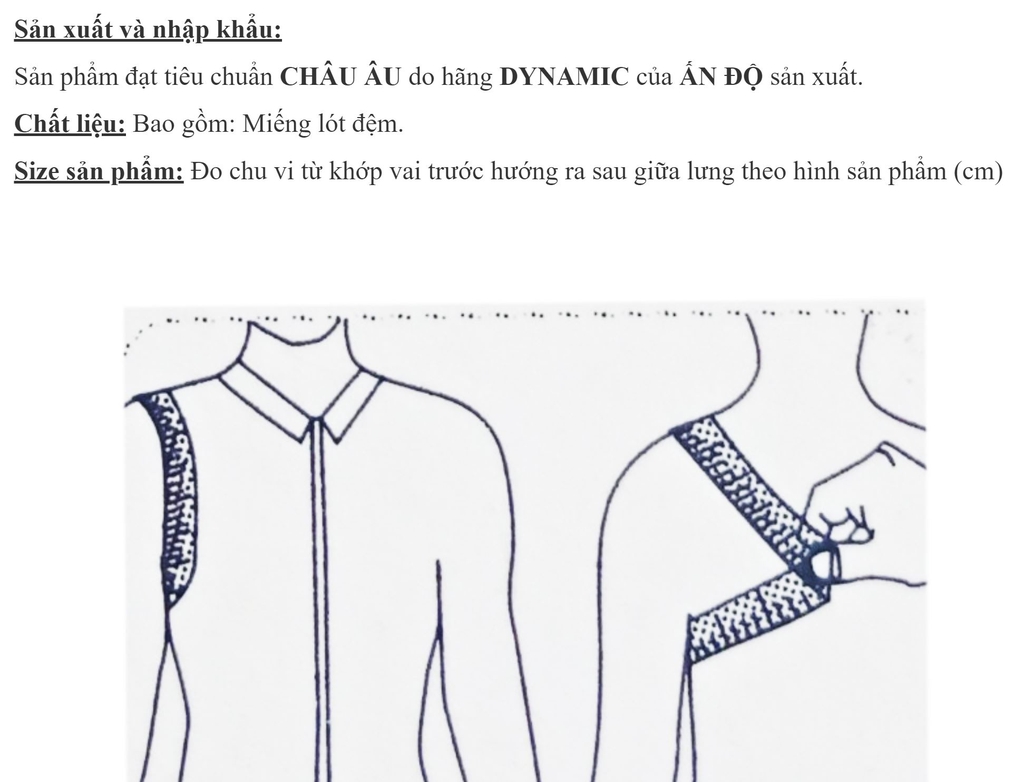 Sản xuất và nhập khẩu:

Sản phẩm đạt tiêu chuẩn CHÂU ÂU do hãng DYNAMIC của ẤN ĐỘ sản xuất.

Chất liệu: Bao gồm: Miếng lót đệm.

Size sản phẩm: Đo chu vi từ khớp vai trước hướng ra sau giữa lưng theo hình sản phẩm (cm)