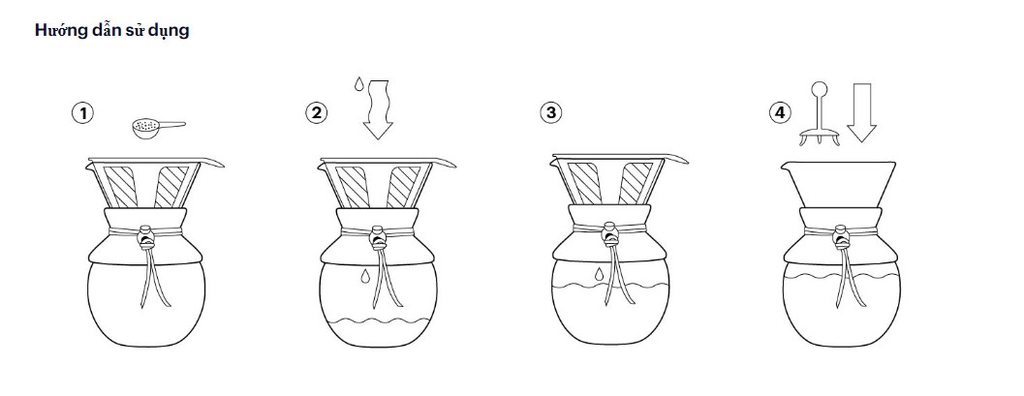 Hướng dẫn sử dụng

1

2

3

4