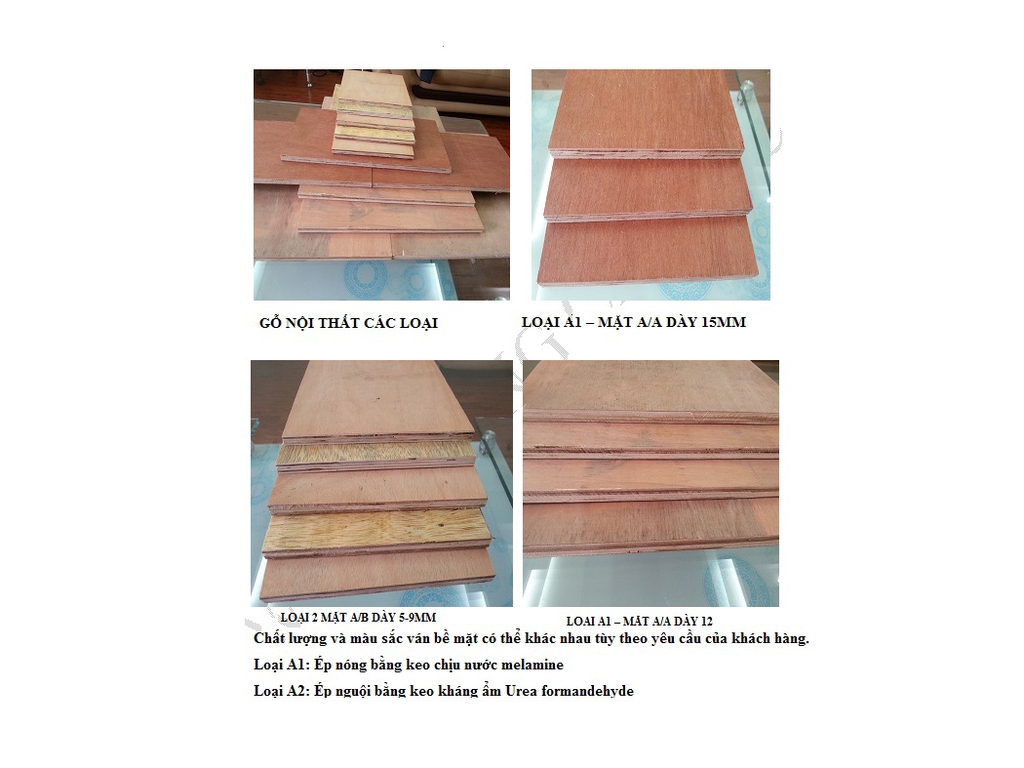 GỖ NỘI THẤT CÁC LOẠI

LOẠI A1 – MẶT A/A DÀY 15MM

LOẠI 2 MẶT A/B DÀY 5-9MM

LOẠI A1 – MẶT A/A DÀY 12

Chất lượng và màu sắc ván bề mặt có thể khác nhau tùy theo yêu cầu của khách hàng.

Loại A1: Ép nóng bằng keo chịu nước melamine

Loại A2: Ép nguội bằng keo kháng ẩm Urea formandehyde