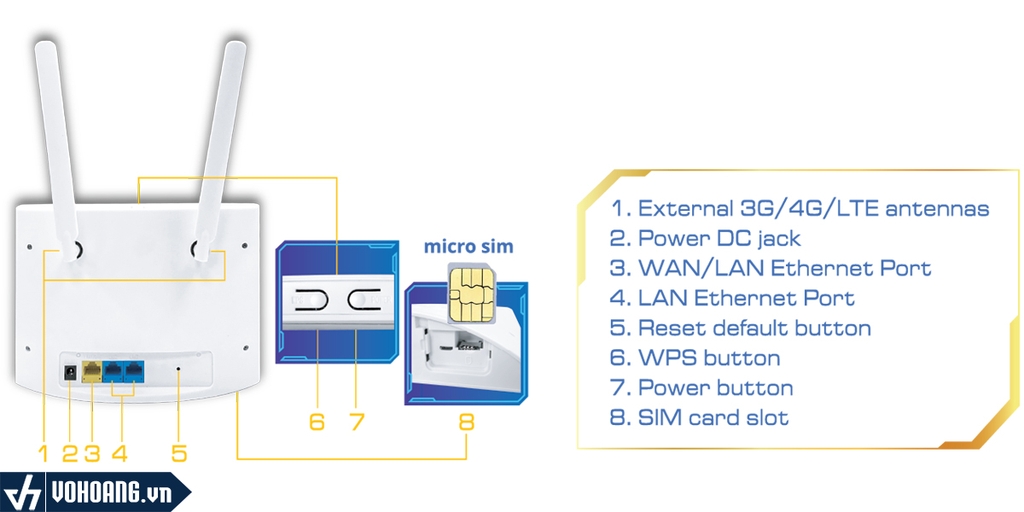 micro sim

1 2 3 4 5

6 7

8

1. External 3G/4G/LTE antennas
2. Power DC jack
3. WAN/LAN Ethernet Port
4. LAN Ethernet Port
5. Reset default button
6. WPS button
7. Power button
8. SIM card slot

VOHOANG.vn