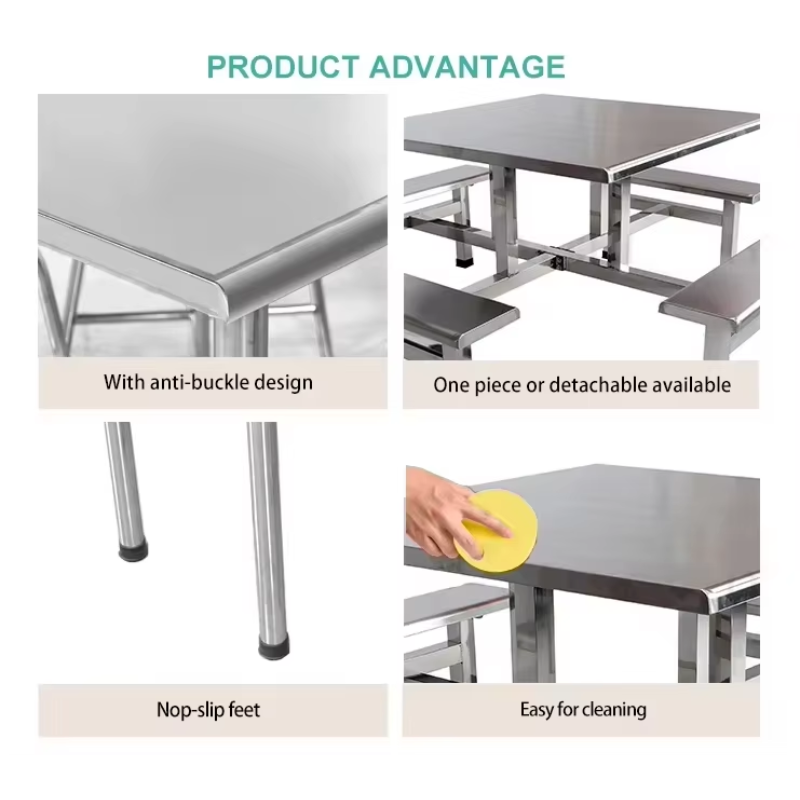 PRODUCT ADVANTAGE

With anti-buckle design

One piece or detachable available

Nop-slip feet

Easy for cleaning