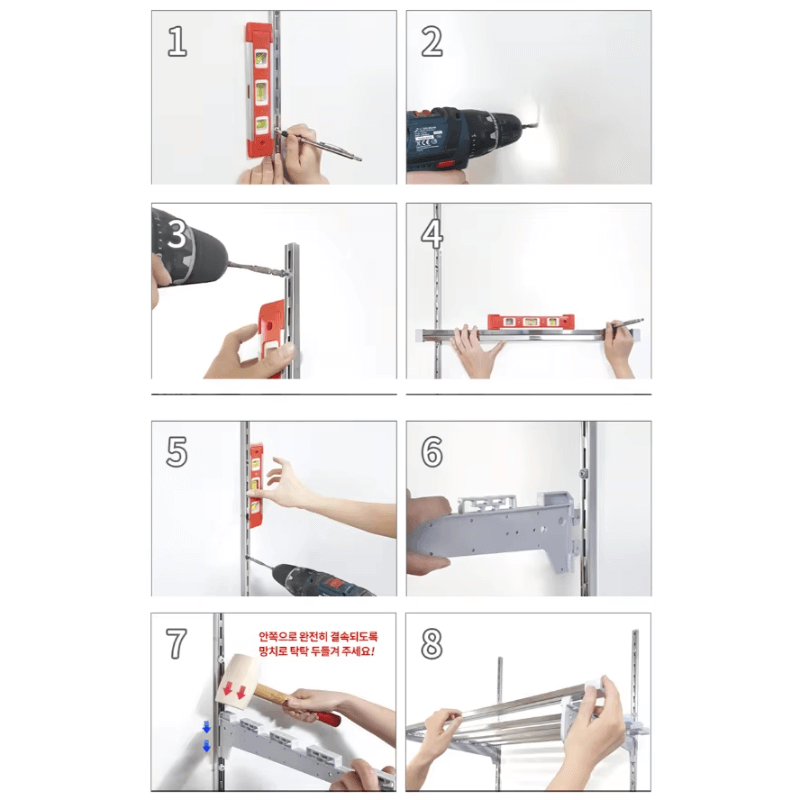 1

2

3

4

5

6

7

안쪽으로 완전히 결속되도록 망치로 탁탁 두들겨 주세요!

8