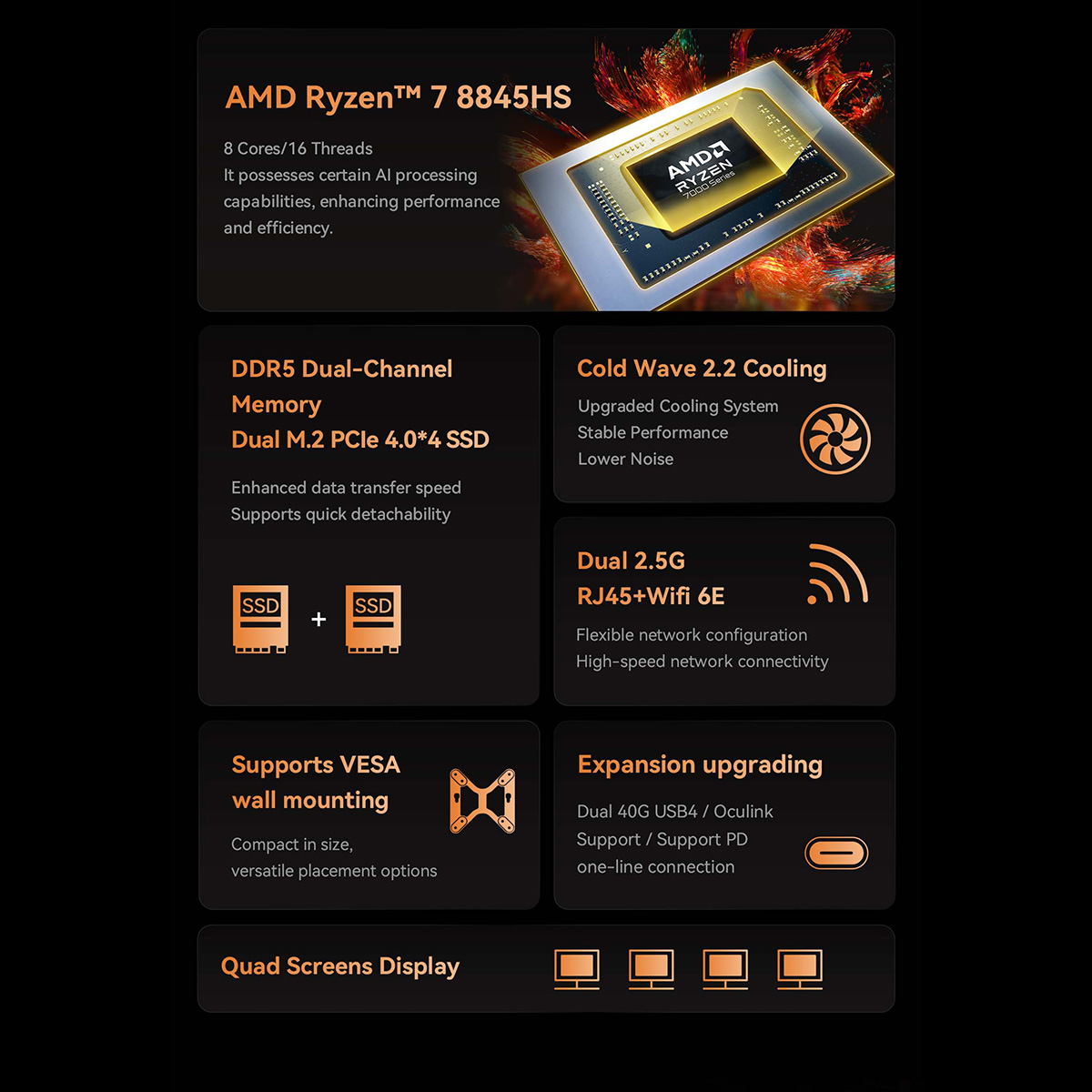 AMD Ryzen™ 7 8845HS

8 Cores/16 Threads
It possesses certain AI processing capabilities, enhancing performance and efficiency.

AMD RYZEN 7000 Series

DDR5 Dual-Channel Memory
Dual M.2 PCIe 4.0*4 SSD

Enhanced data transfer speed
Supports quick detachability

SSD + SSD

Cold Wave 2.2 Cooling

Upgraded Cooling System
Stable Performance
Lower Noise

Dual 2.5G
RJ45+Wifi 6E

Flexible network configuration
High-speed network connectivity

Supports VESA wall mounting

Compact in size,
versatile placement options

Expansion upgrading

Dual 40G USB4 / Oculink
Support / Support PD
one-line connection

Quad Screens Display