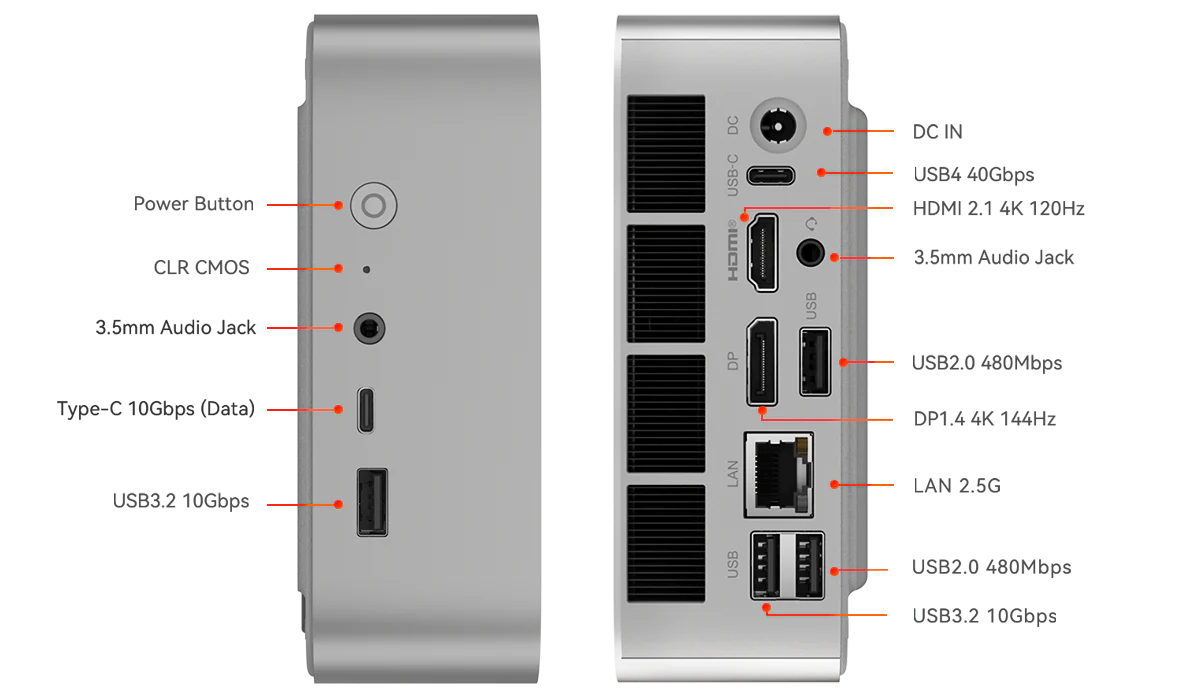 Power Button

CLR CMOS

3.5mm Audio Jack

Type-C 10Gbps (Data)

USB3.2 10Gbps

DC

USB-C

HDMI

USB

DP

LAN

USB

DC IN

USB4 40Gbps

HDMI 2.1 4K 120Hz

3.5mm Audio Jack

USB2.0 480Mbps

DP1.4 4K 144Hz

LAN 2.5G

USB2.0 480Mbps

USB3.2 10Gbps