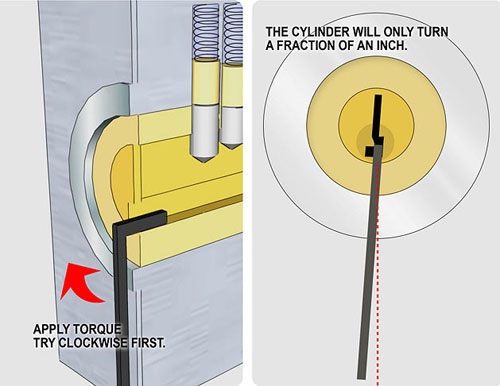 APPLY TORQUE
TRY CLOCKWISE FIRST.

THE CYLINDER WILL ONLY TURN
A FRACTION OF AN INCH.