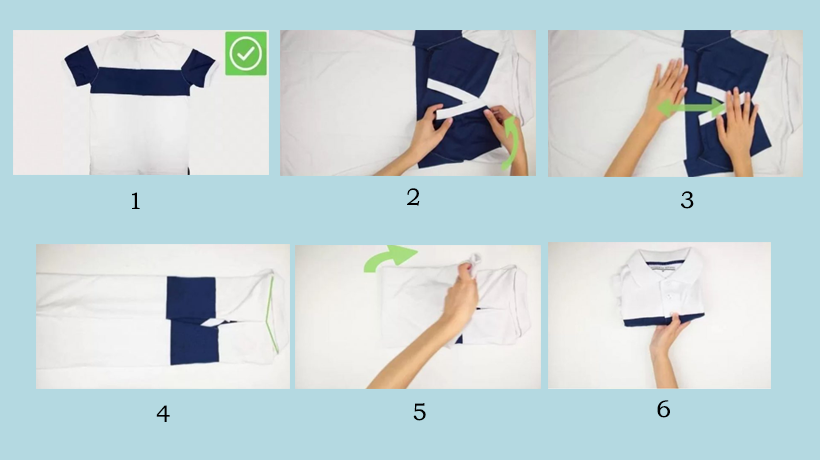 1

2

3

4

5

6