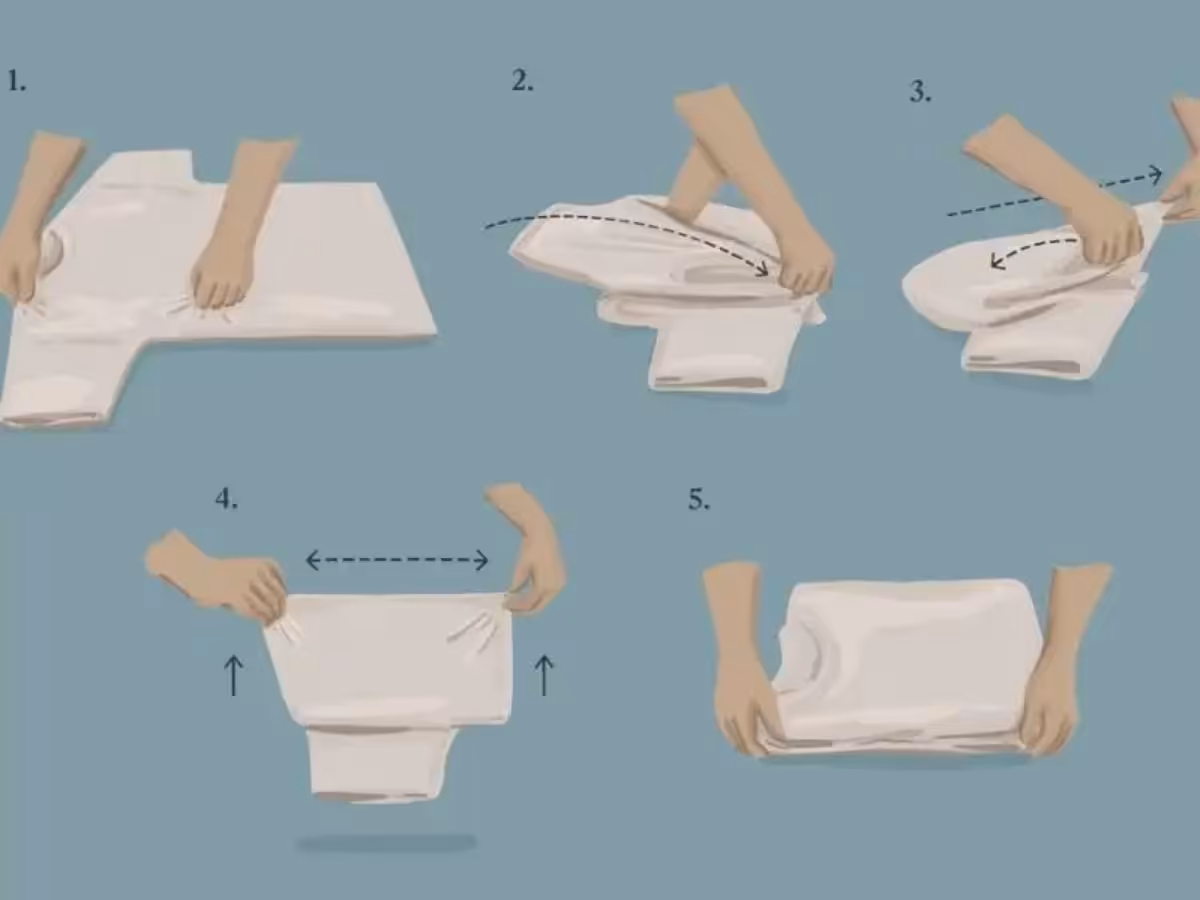 1.

2.

3.

4.

5.