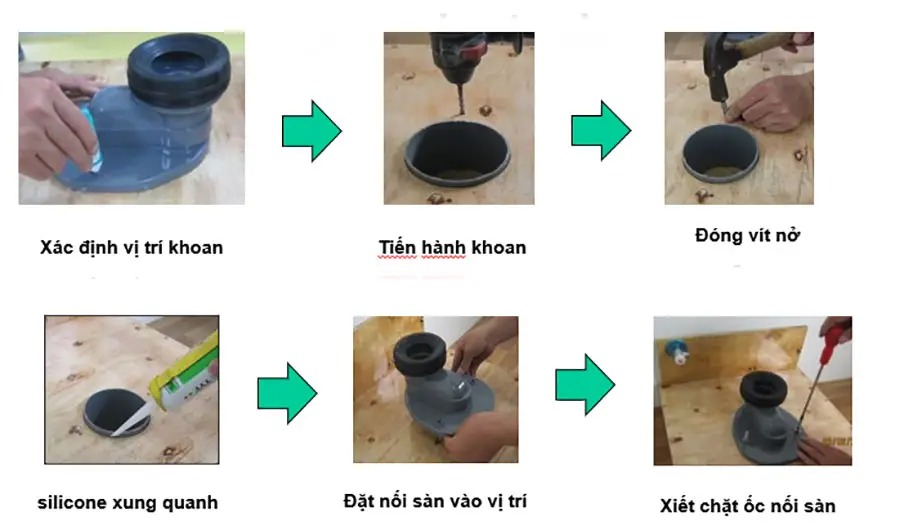 Xác định vị trí khoan

Tiến hành khoan

Đóng vít nở

silicone xung quanh

Đặt nối sàn vào vị trí

Xiết chặt ốc nối sàn