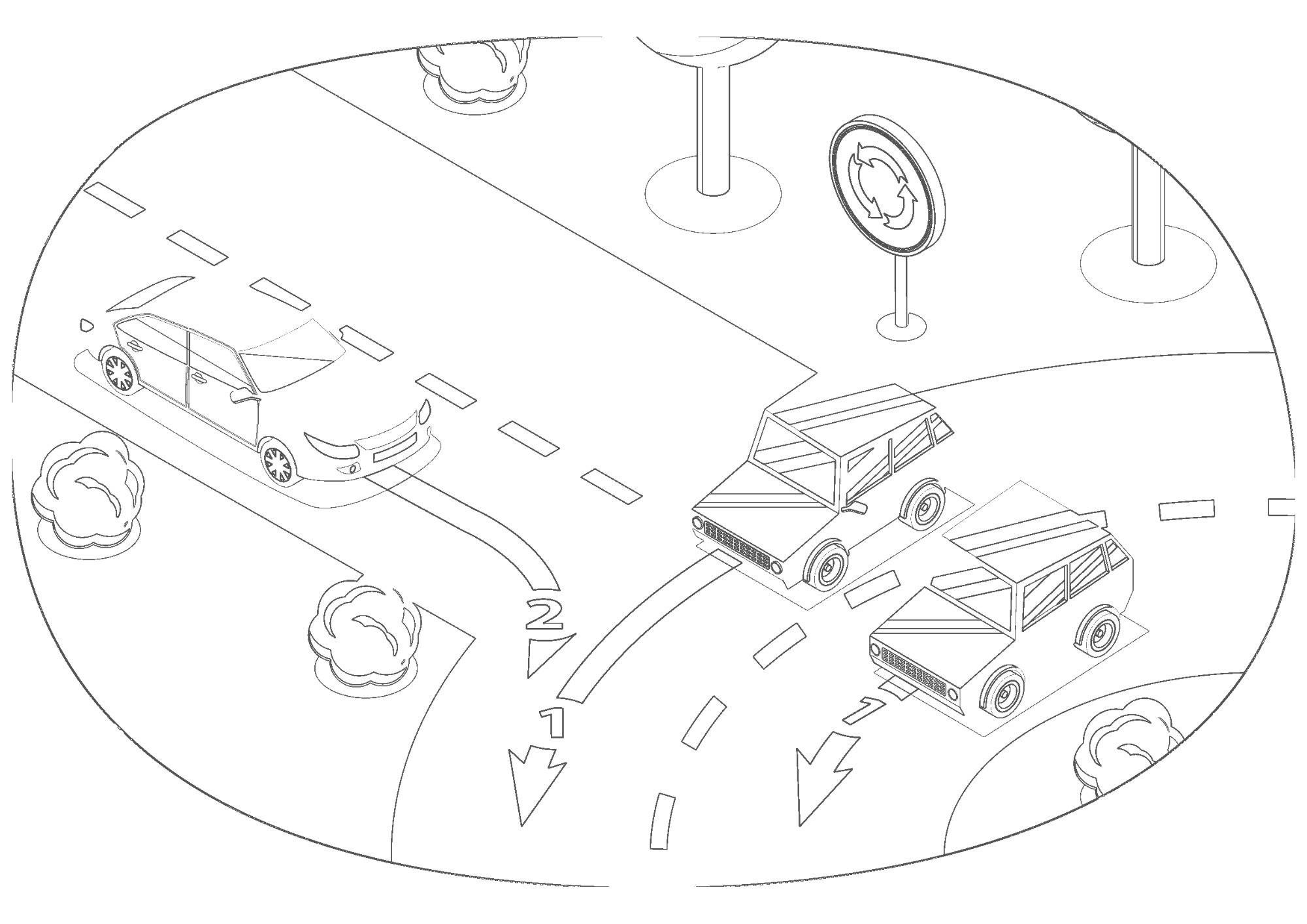 2

1

1