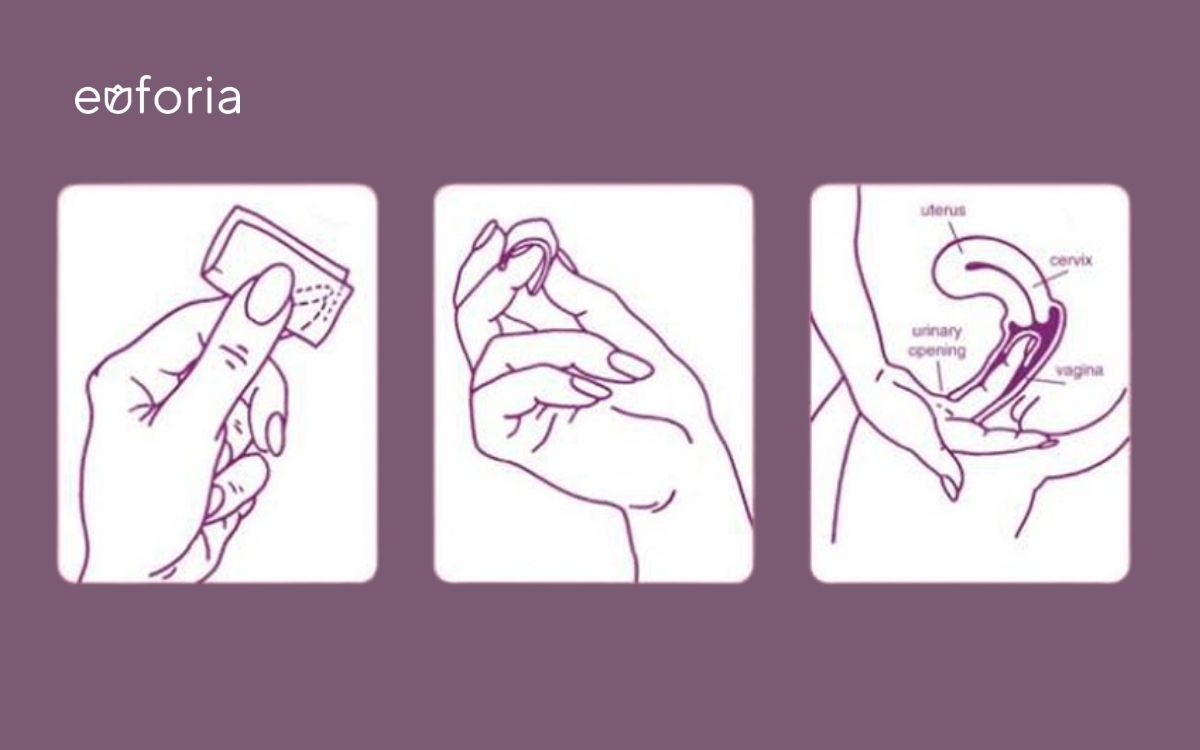 euforia

uterus
cervix
urinary opening
vagina