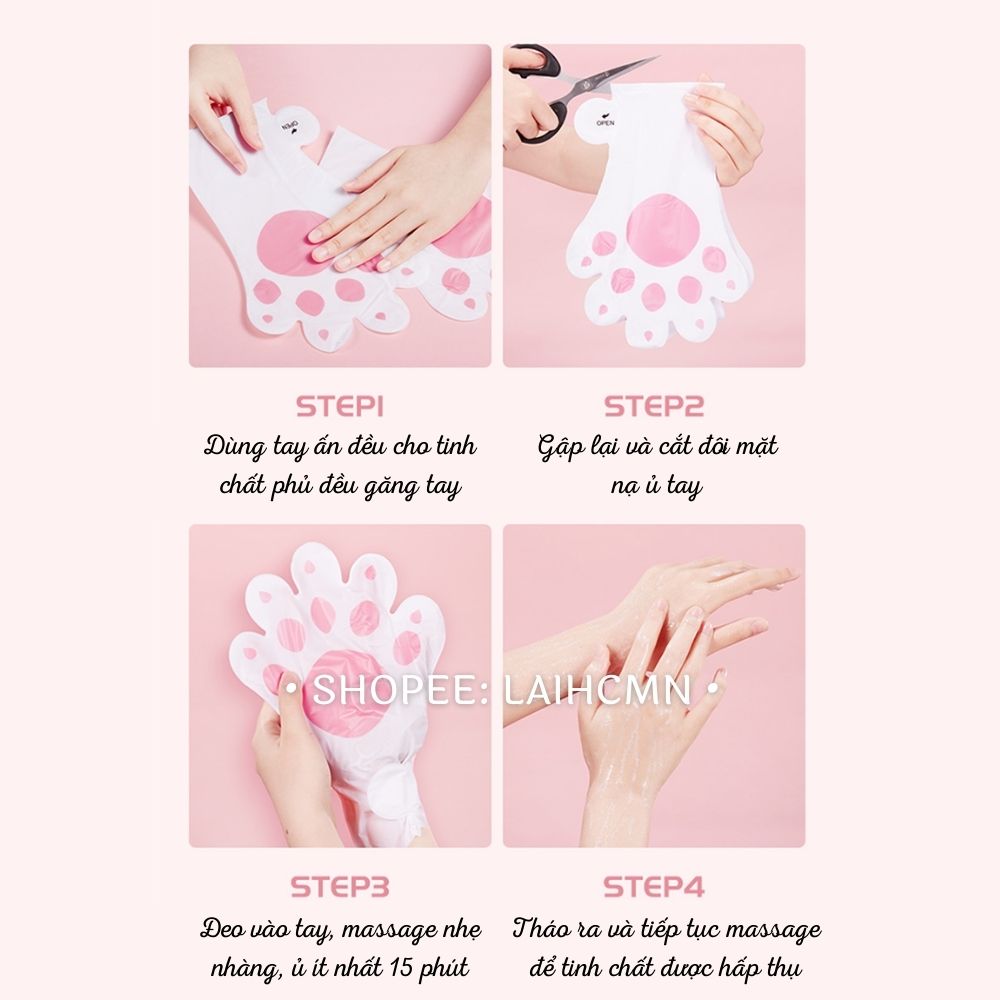 OPEN

OPEN

STEP1
Dùng tay ấn đều cho tinh chất phủ đều găng tay

STEP2
Gập lại và cắt đôi mặt nạ ủ tay

• SHOPEE: LAIHCMN •

STEP3
Đeo vào tay, massage nhẹ nhàng, ủ ít nhất 15 phút

STEP4
Tháo ra và tiếp tục massage để tinh chất được hấp thụ