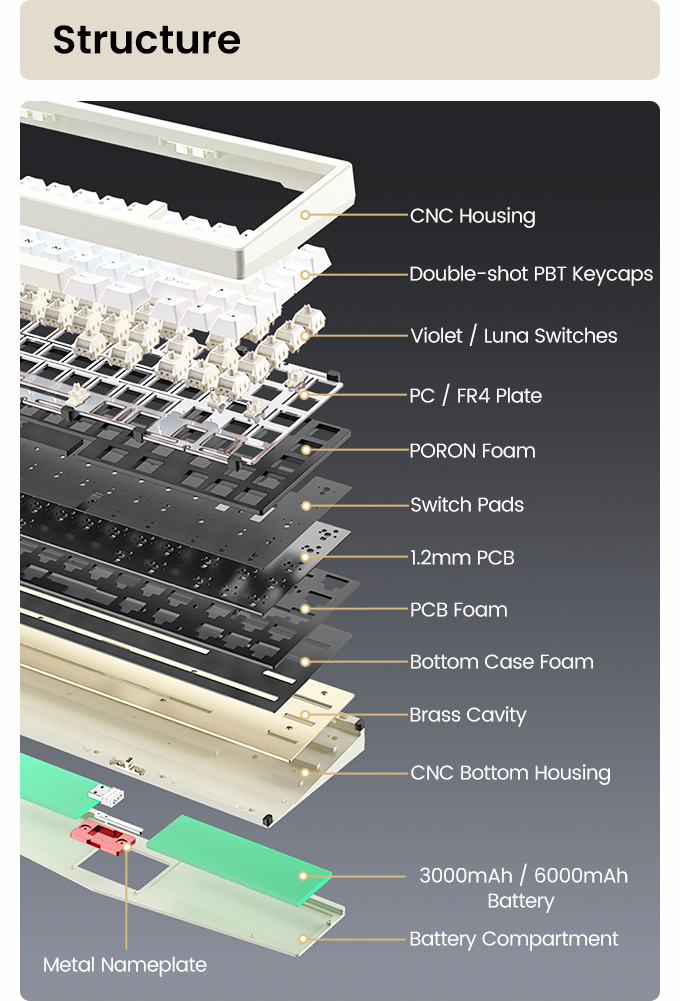 Structure

CNC Housing

Double-shot PBT Keycaps

Violet / Luna Switches

PC / FR4 Plate

PORON Foam

Switch Pads

1.2mm PCB

PCB Foam

Bottom Case Foam

Brass Cavity

CNC Bottom Housing

3000mAh / 6000mAh Battery

Battery Compartment

Metal Nameplate