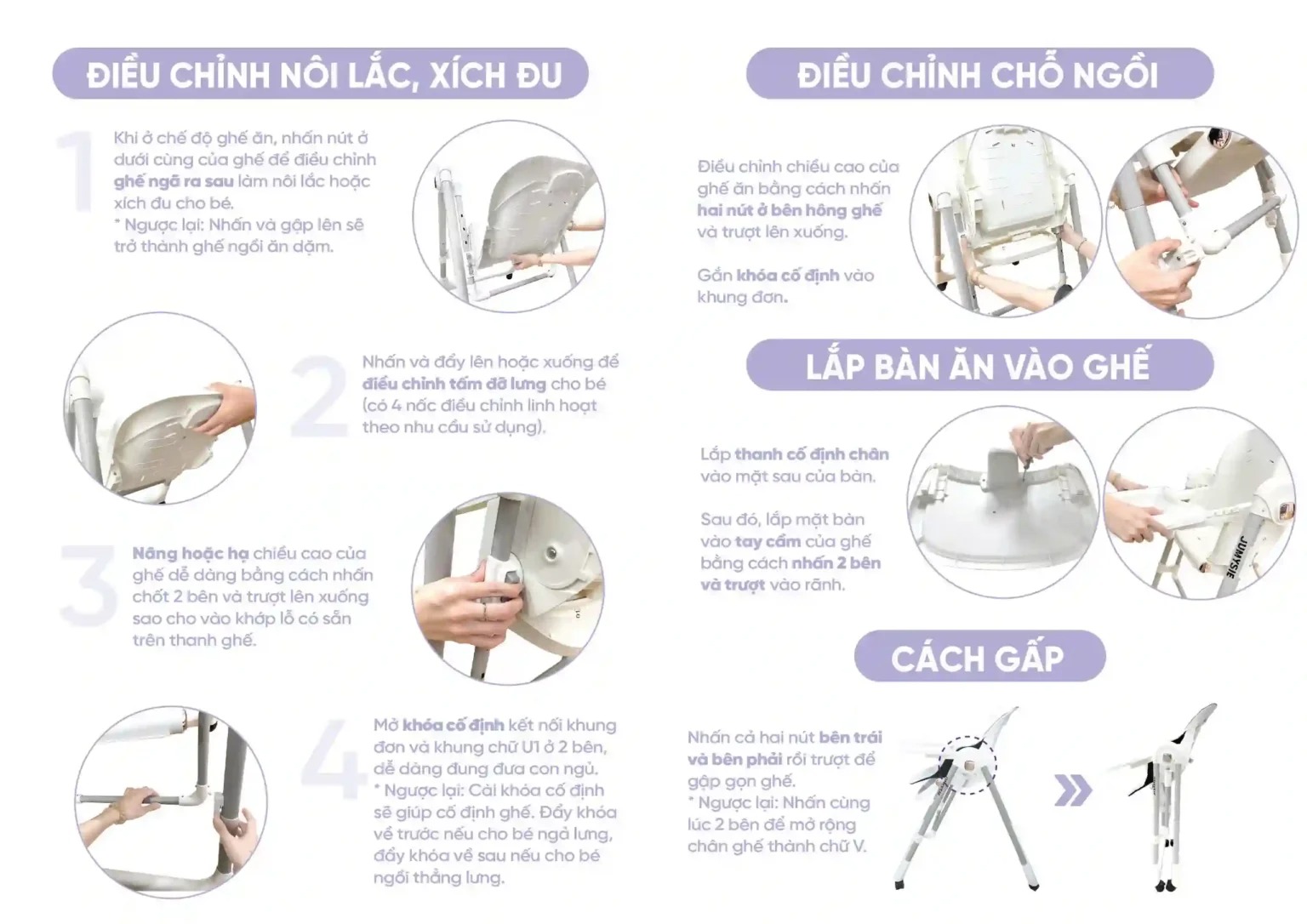 ĐIỀU CHỈNH NÔI LẮC, XÍCH ĐU

1

Khi ở chế độ ghế ăn, nhấn nút ở dưới cùng của ghế để điều chỉnh ghế ngã ra sau làm nôi lắc hoặc xích đu cho bé.
* Ngược lại: Nhấn và gập lên sẽ trở thành ghế ngồi ăn dặm.

2

Nhấn và đẩy lên hoặc xuống để điều chỉnh tấm đỡ lưng cho bé (có 4 nấc điều chỉnh linh hoạt theo nhu cầu sử dụng).

3

Nâng hoặc hạ chiều cao của ghế dễ dàng bằng cách nhấn chốt 2 bên và trượt lên xuống sao cho vào khớp lỗ có sẵn trên thanh ghế.

4

Mở khóa cố định kết nối khung đơn và khung chữ U1 ở 2 bên, dễ dàng đung đưa con ngủ.
* Ngược lại: Cài khóa cố định sẽ giúp cố định ghế. Đẩy khóa về trước nếu cho bé ngả lưng, đẩy khóa về sau nếu cho bé ngồi thẳng lưng.

ĐIỀU CHỈNH CHỖ NGỒI

Điều chỉnh chiều cao của ghế ăn bằng cách nhấn hai nút ở bên hông ghế và trượt lên xuống.

Gắn khóa cố định vào khung đơn.

LẮP BÀN ĂN VÀO GHẾ

Lắp thanh cố định chân vào mặt sau của bàn.

Sau đó, lắp mặt bàn vào tay cầm của ghế bằng cách nhấn 2 bên và trượt vào rãnh.

JUMYSIE

CÁCH GẤP

Nhấn cả hai nút bên trái và bên phải rồi trượt để gập gọn ghế.
* Ngược lại: Nhấn cùng lúc 2 bên để mở rộng chân ghế thành chữ V.