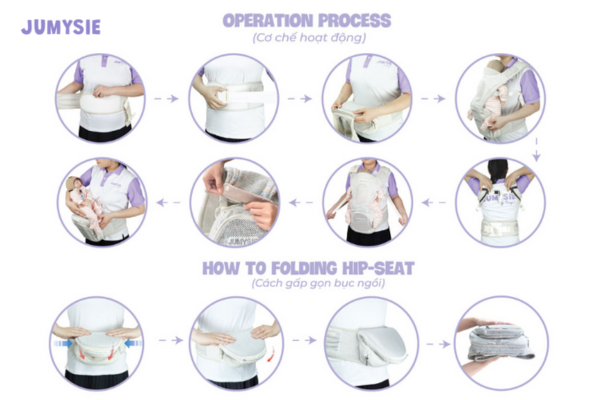 JUMYSIE

OPERATION PROCESS
(Cơ chế hoạt động)

JUMYSIE

JUMYSIE

HOW TO FOLDING HIP-SEAT
(Cách gấp gọn bục ngồi)