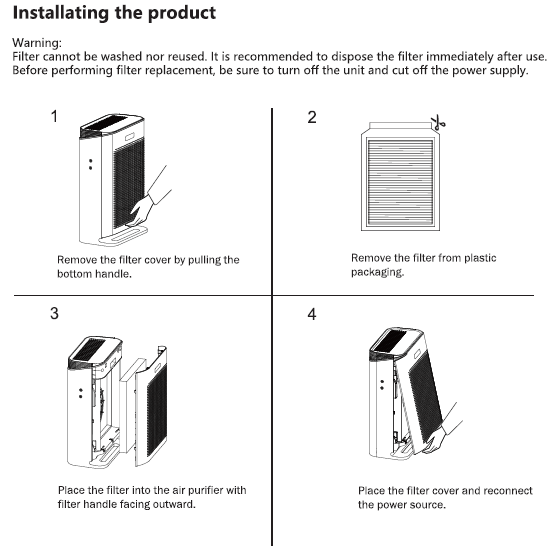 Installating the product

Warning:
Filter cannot be washed nor reused. It is recommended to dispose the filter immediately after use. Before performing filter replacement, be sure to turn off the unit and cut off the power supply.

1

Remove the filter cover by pulling the bottom handle.

2

Remove the filter from plastic packaging.

3

Place the filter into the air purifier with filter handle facing outward.

4

Place the filter cover and reconnect the power source.