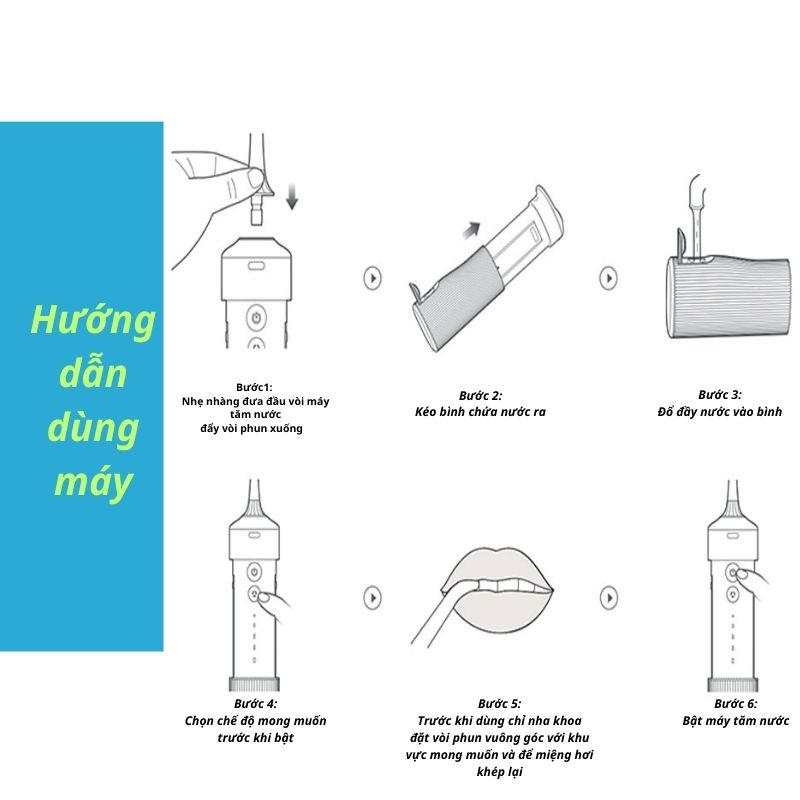 Hướng dẫn dùng máy

Bước1:
Nhẹ nhàng đưa đầu vòi máy tăm nước
đẩy vòi phun xuống

Bước 2:
Kéo bình chứa nước ra

Bước 3:
Đổ đầy nước vào bình

Bước 4:
Chọn chế độ mong muốn trước khi bật

Bước 5:
Trước khi dùng chỉ nha khoa đặt vòi phun vuông góc với khu vực mong muốn và để miệng hơi khép lại

Bước 6:
Bật máy tăm nước