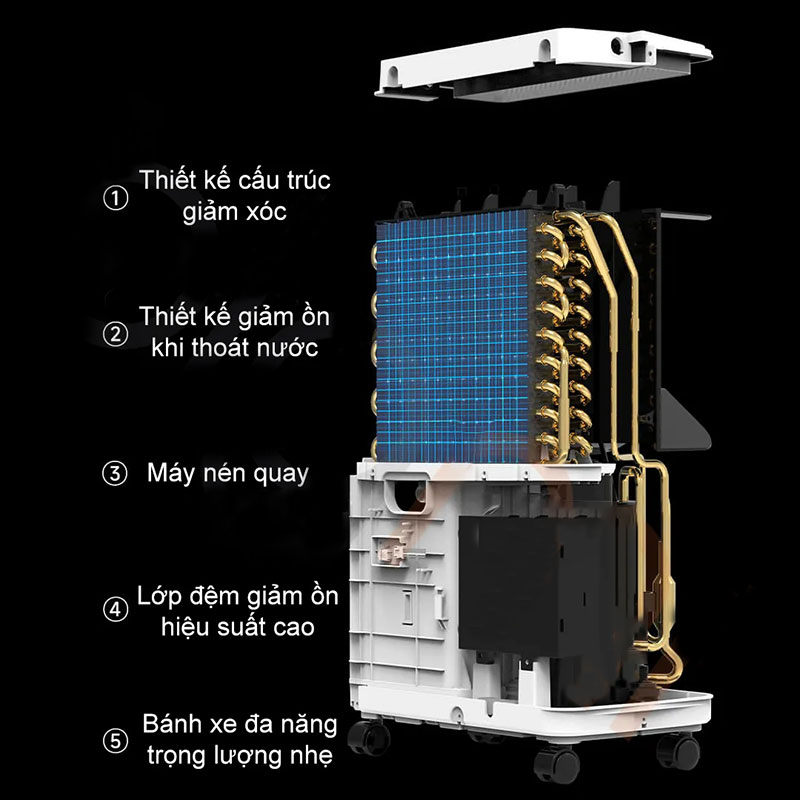 ① Thiết kế cấu trúc giảm xóc

② Thiết kế giảm ồn khi thoát nước

③ Máy nén quay

④ Lớp đệm giảm ồn hiệu suất cao

⑤ Bánh xe đa năng trọng lượng nhẹ