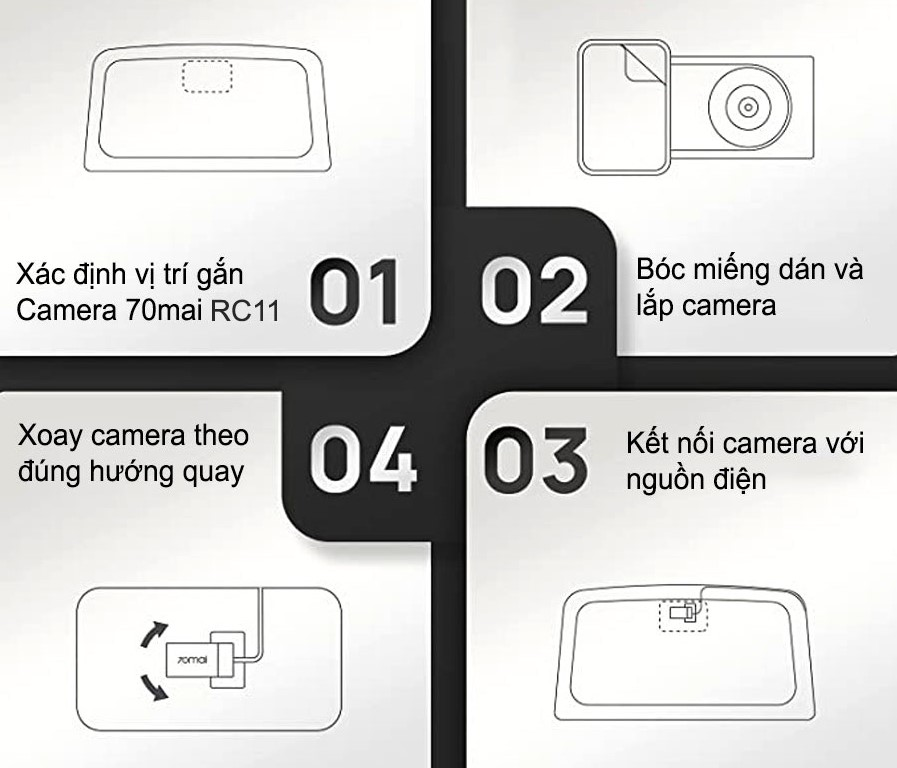 Xác định vị trí gắn Camera 70mai RC11

01

02

Bóc miếng dán và lắp camera

Xoay camera theo đúng hướng quay

04

03

Kết nối camera với nguồn điện

70mai