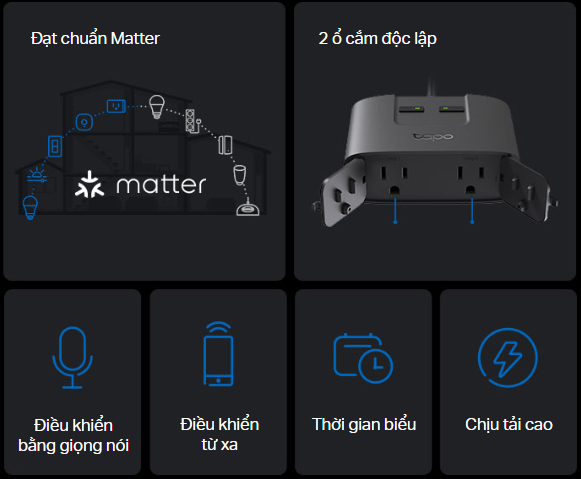 Đạt chuẩn Matter

matter

2 ổ cắm độc lập

tapo

Điều khiển bằng giọng nói

Điều khiển từ xa

Thời gian biểu

Chịu tải cao