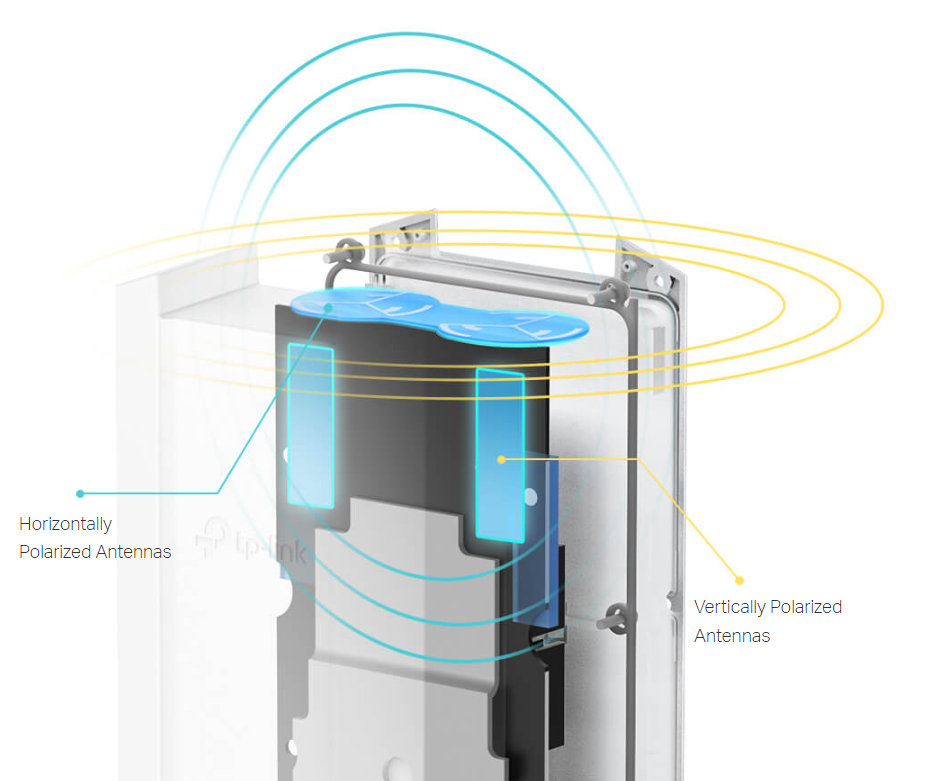 Horizontally Polarized Antennas

tp-link

Vertically Polarized Antennas