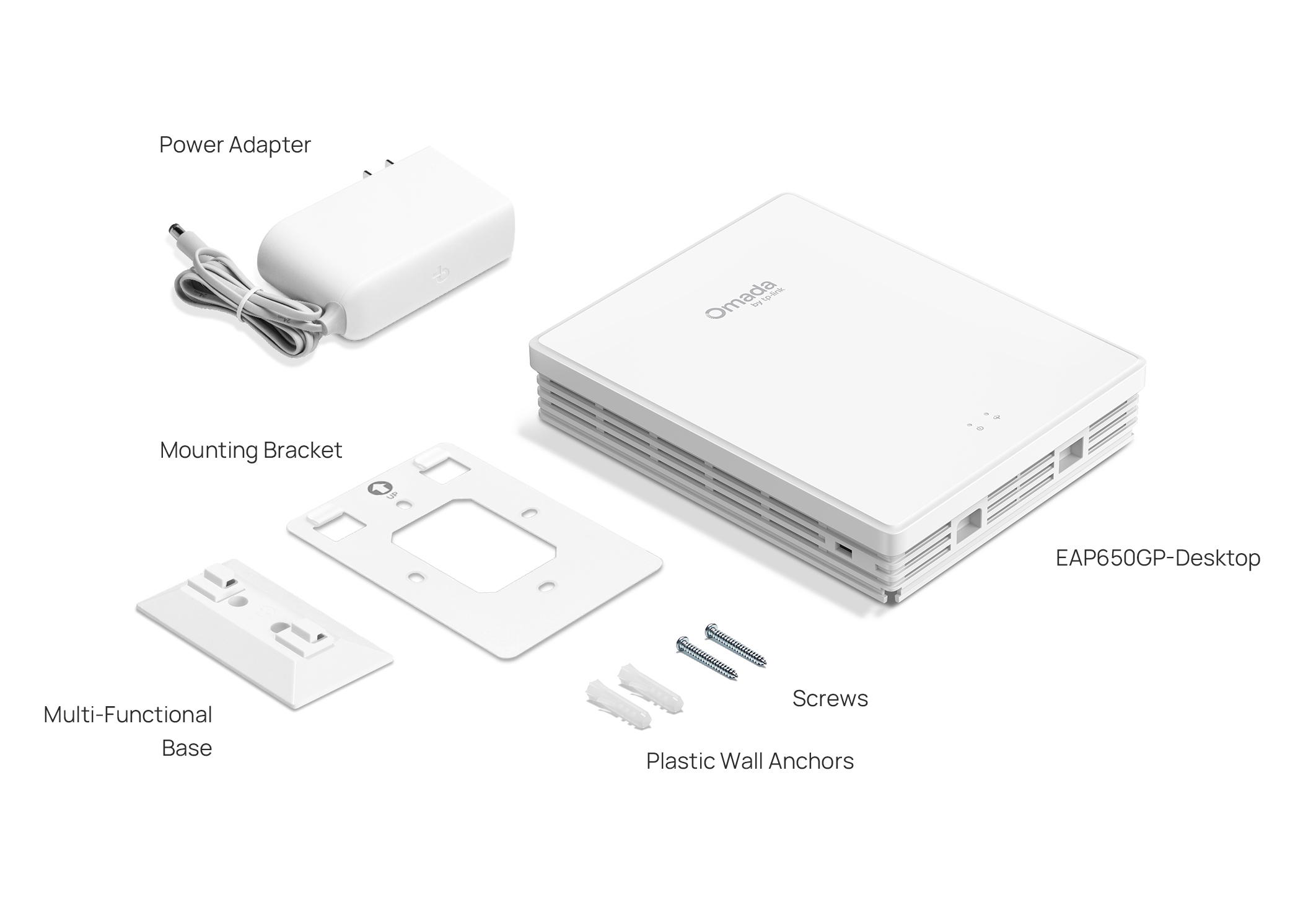 Power Adapter

Omada by tp-link

Mounting Bracket

UP

EAP650GP-Desktop

Multi-Functional Base

Screws

Plastic Wall Anchors