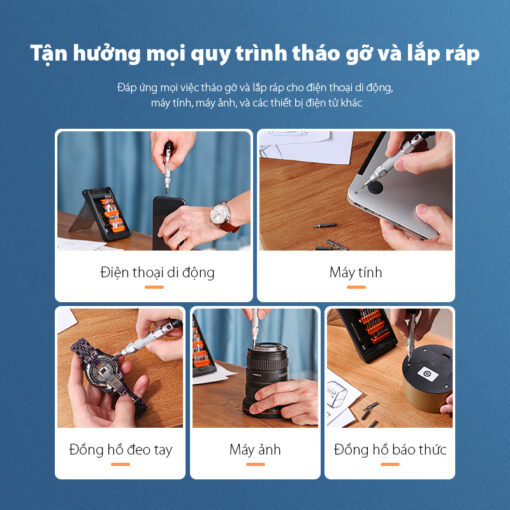 Tận hưởng mọi quy trình tháo gỡ và lắp ráp

Đáp ứng mọi việc tháo gỡ và lắp ráp cho điện thoại di động, máy tính, máy ảnh, và các thiết bị điện tử khác

Điện thoại di động

Máy tính

Đồng hồ đeo tay

Máy ảnh

Đồng hồ báo thức