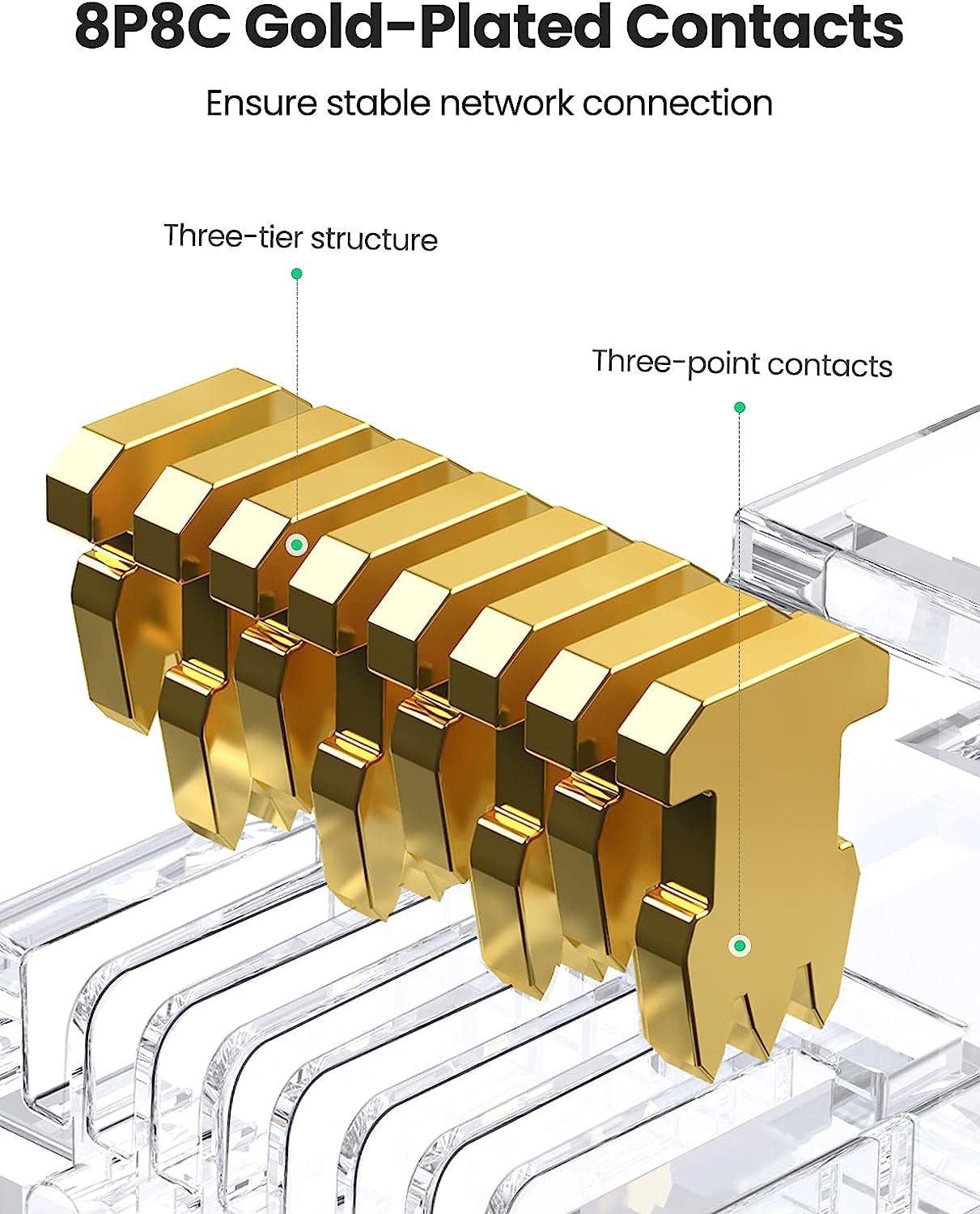 8P8C Gold-Plated Contacts

Ensure stable network connection

Three-tier structure

Three-point contacts