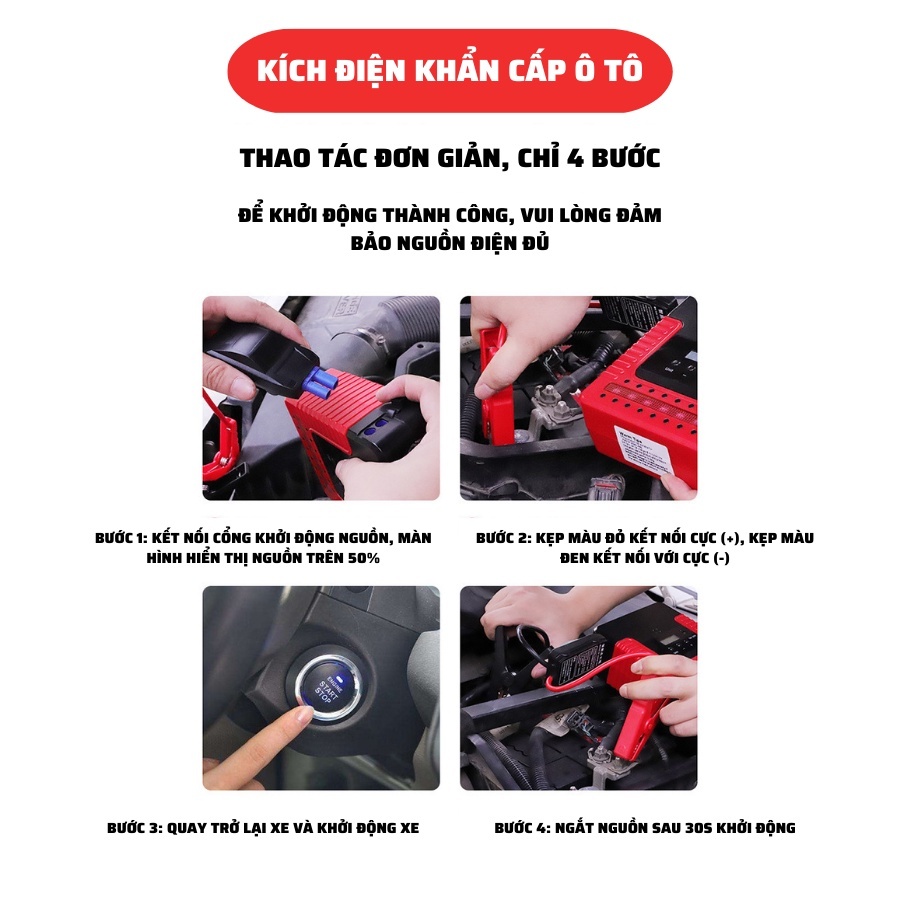 KÍCH ĐIỆN KHẨN CẤP Ô TÔ

THAO TÁC ĐƠN GIẢN, CHỈ 4 BƯỚC

ĐỂ KHỞI ĐỘNG THÀNH CÔNG, VUI LÒNG ĐẢM BẢO NGUỒN ĐIỆN ĐỦ

BƯỚC 1: KẾT NỐI CỔNG KHỞI ĐỘNG NGUỒN, MÀN HÌNH HIỂN THỊ NGUỒN TRÊN 50%

BƯỚC 2: KẸP MÀU ĐỎ KẾT NỐI CỰC (+), KẸP MÀU ĐEN KẾT NỐI VỚI CỰC (-)

START STOP

BƯỚC 3: QUAY TRỞ LẠI XE VÀ KHỞI ĐỘNG XE

BƯỚC 4: NGẮT NGUỒN SAU 30S KHỞI ĐỘNG