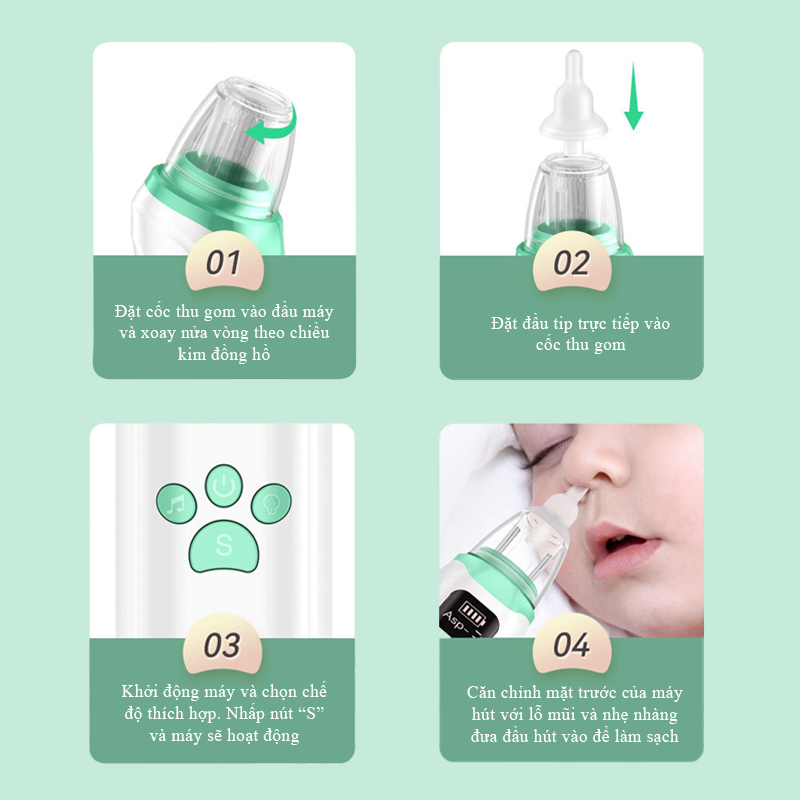 01

Đặt cốc thu gom vào đầu máy và xoay nửa vòng theo chiều kim đồng hồ

02

Đặt đầu tip trực tiếp vào cốc thu gom

S

03

Khởi động máy và chọn chế độ thích hợp. Nhấp nút "S" và máy sẽ hoạt động

Asp-

04

Căn chỉnh mặt trước của máy hút với lỗ mũi và nhẹ nhàng đưa đầu hút vào để làm sạch