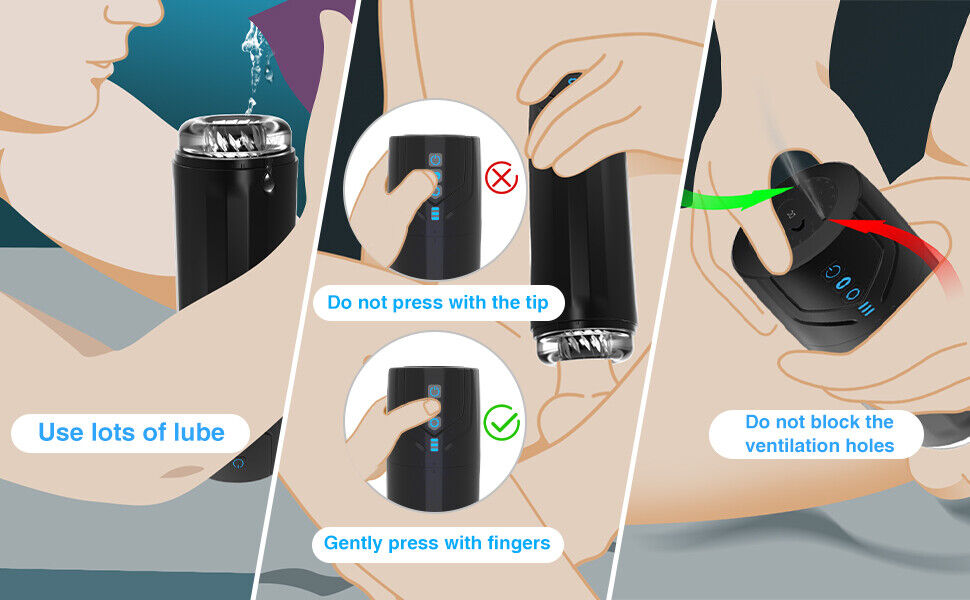 Use lots of lube

Do not press with the tip

Gently press with fingers

Do not block the ventilation holes