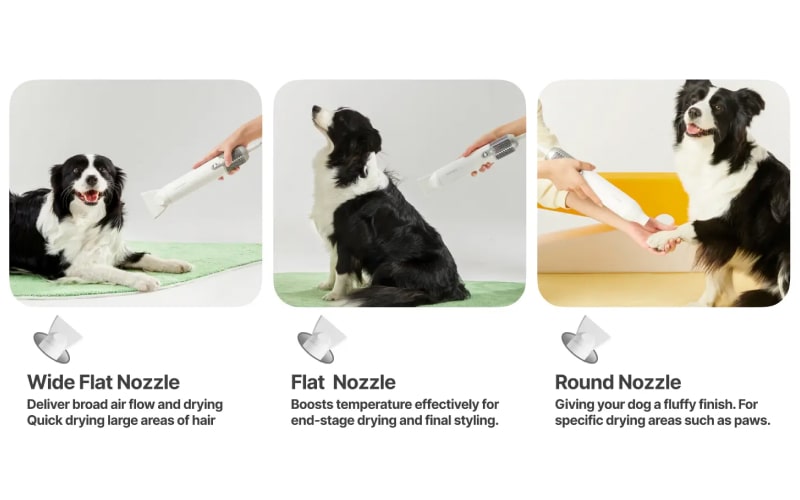 Wide Flat Nozzle
Deliver broad air flow and drying
Quick drying large areas of hair

Flat  Nozzle
Boosts temperature effectively for end-stage drying and final styling.

Round Nozzle
Giving your dog a fluffy finish. For specific drying areas such as paws.