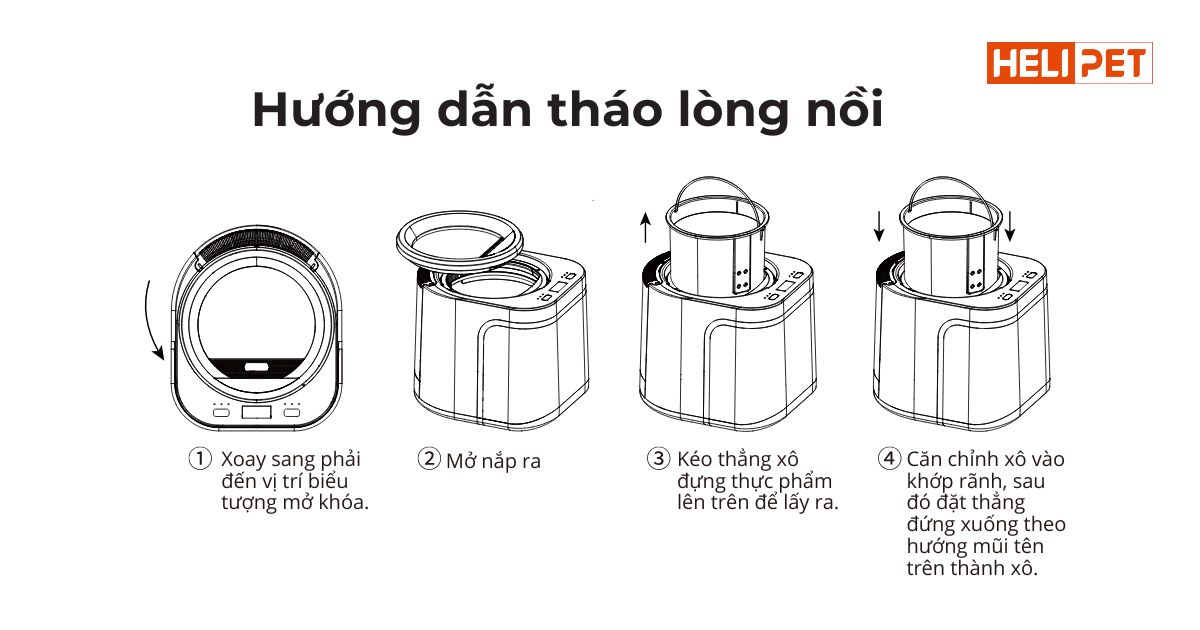 HELI PET

Hướng dẫn tháo lòng nồi

① Xoay sang phải đến vị trí biểu tượng mở khóa.

② Mở nắp ra

③ Kéo thẳng xô đựng thực phẩm lên trên để lấy ra.

④ Căn chỉnh xô vào khớp rãnh, sau đó đặt thẳng đứng xuống theo hướng mũi tên trên thành xô.