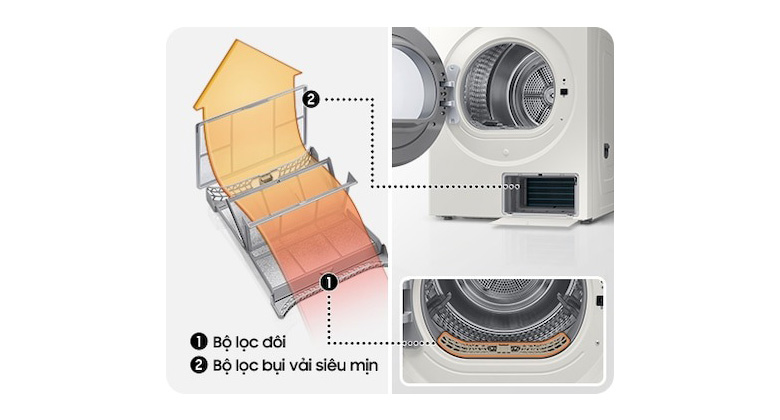 2

1

1 Bộ lọc đôi
2 Bộ lọc bụi vải siêu mịn