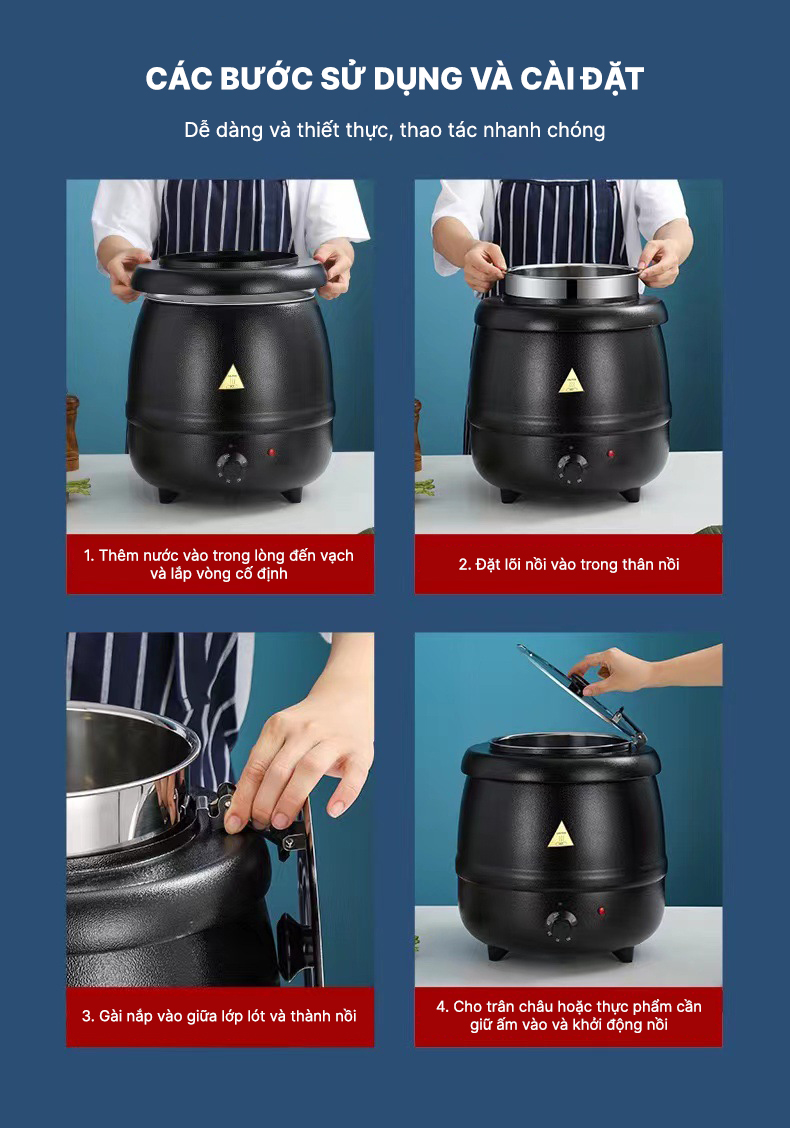 CÁC BƯỚC SỬ DỤNG VÀ CÀI ĐẶT

Dễ dàng và thiết thực, thao tác nhanh chóng

1. Thêm nước vào trong lòng đến vạch và lắp vòng cố định

2. Đặt lõi nồi vào trong thân nồi

3. Gài nắp vào giữa lớp lót và thành nồi

4. Cho trân châu hoặc thực phẩm cần giữ ấm vào và khởi động nồi