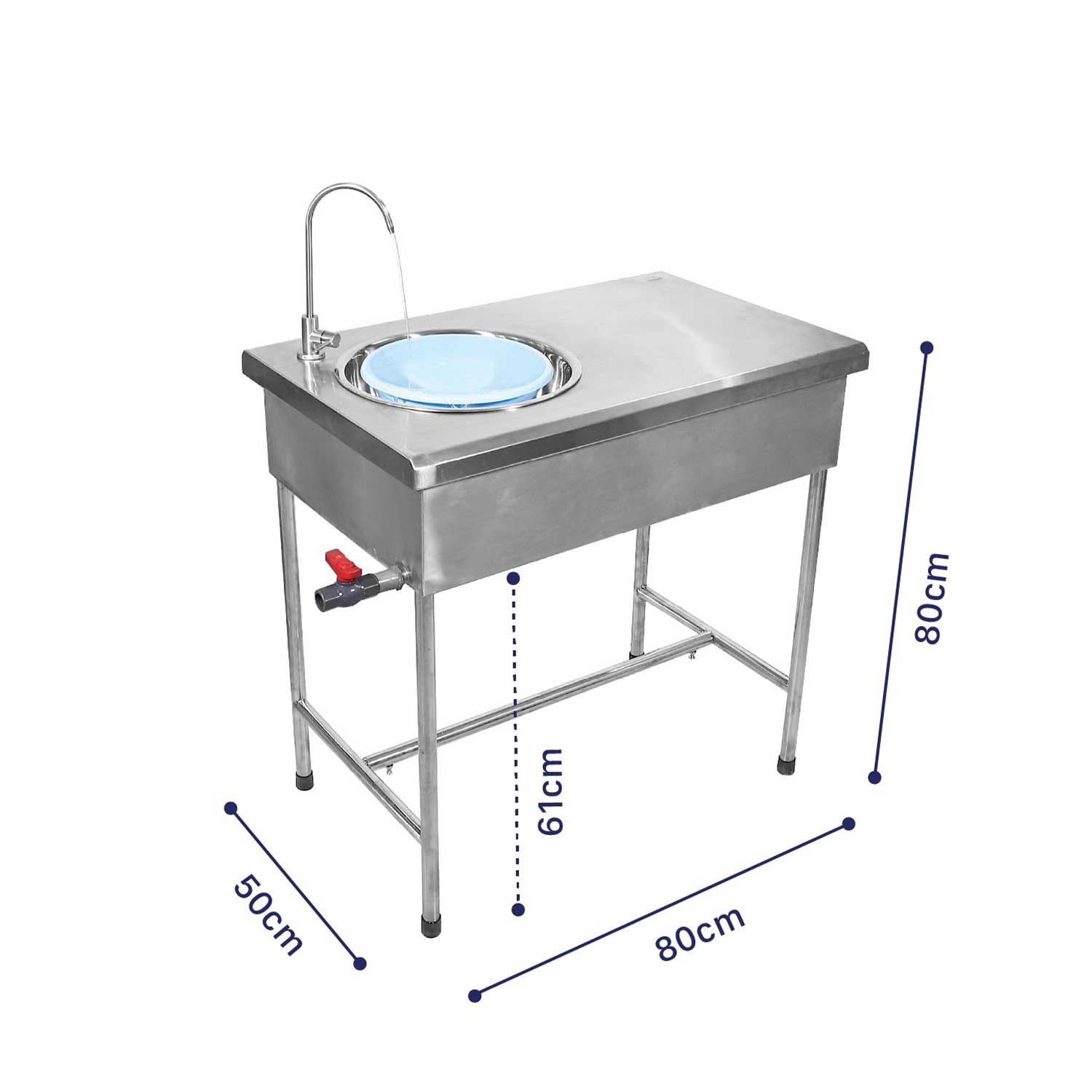 80cm

61cm

50cm

80cm