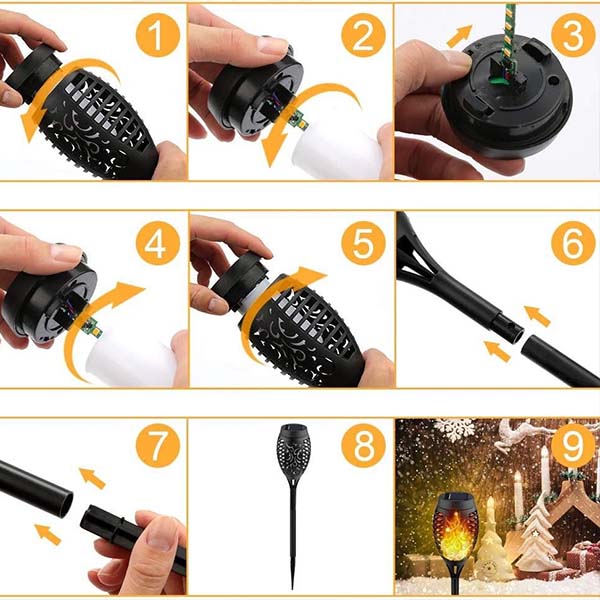 1
2
3
4
5
6
7
8
9