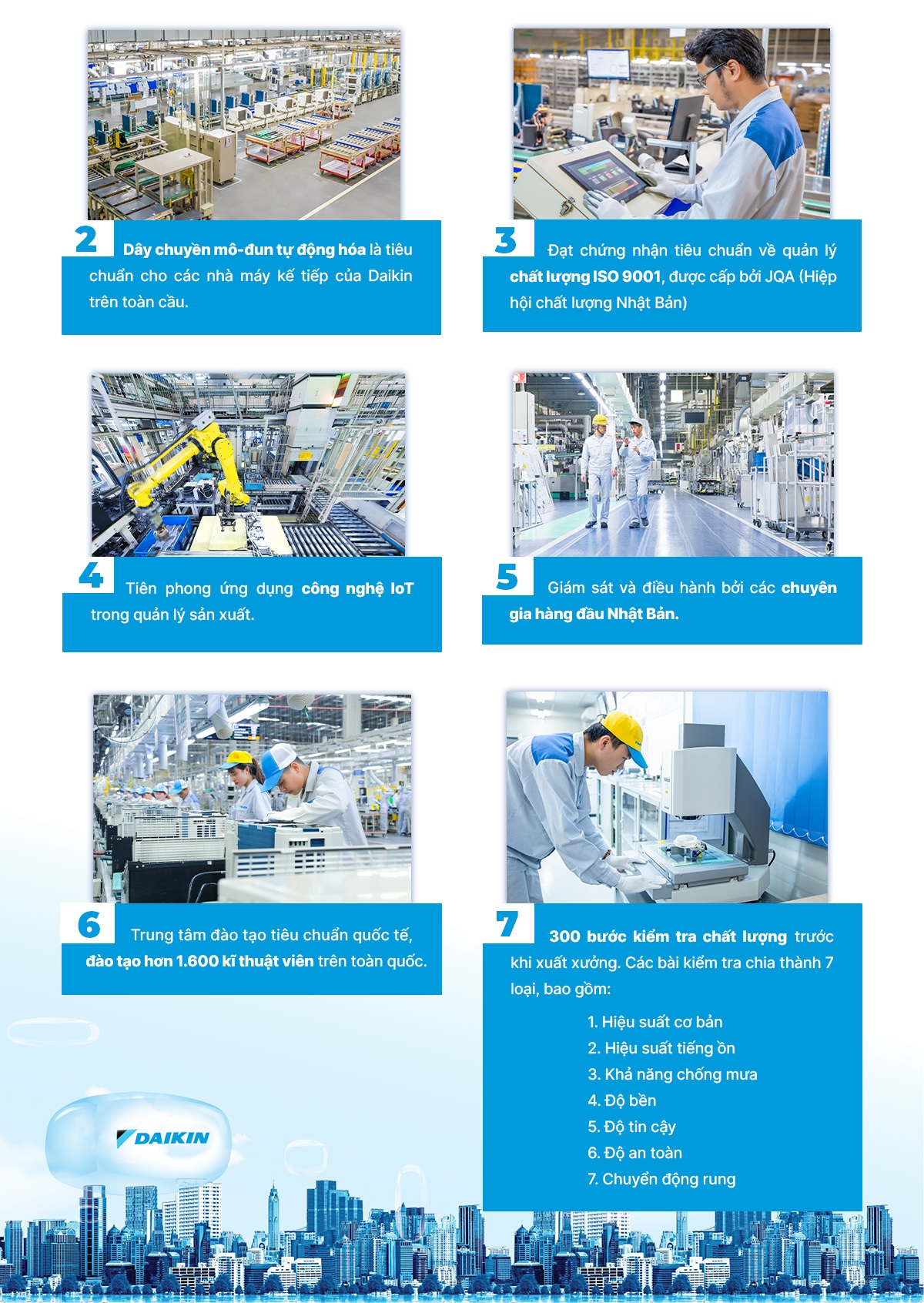 2 Dây chuyền mô-đun tự động hóa là tiêu chuẩn cho các nhà máy kế tiếp của Daikin trên toàn cầu.

3 Đạt chứng nhận tiêu chuẩn về quản lý chất lượng ISO 9001, được cấp bởi JQA (Hiệp hội chất lượng Nhật Bản)

4 Tiên phong ứng dụng công nghệ IoT trong quản lý sản xuất.

5 Giám sát và điều hành bởi các chuyên gia hàng đầu Nhật Bản.

6 Trung tâm đào tạo tiêu chuẩn quốc tế, đào tạo hơn 1.600 kĩ thuật viên trên toàn quốc.

7 300 bước kiểm tra chất lượng trước khi xuất xưởng. Các bài kiểm tra chia thành 7 loại, bao gồm:

1. Hiệu suất cơ bản
2. Hiệu suất tiếng ồn
3. Khả năng chống mưa
4. Độ bền
5. Độ tin cậy
6. Độ an toàn
7. Chuyển động rung

DAIKIN