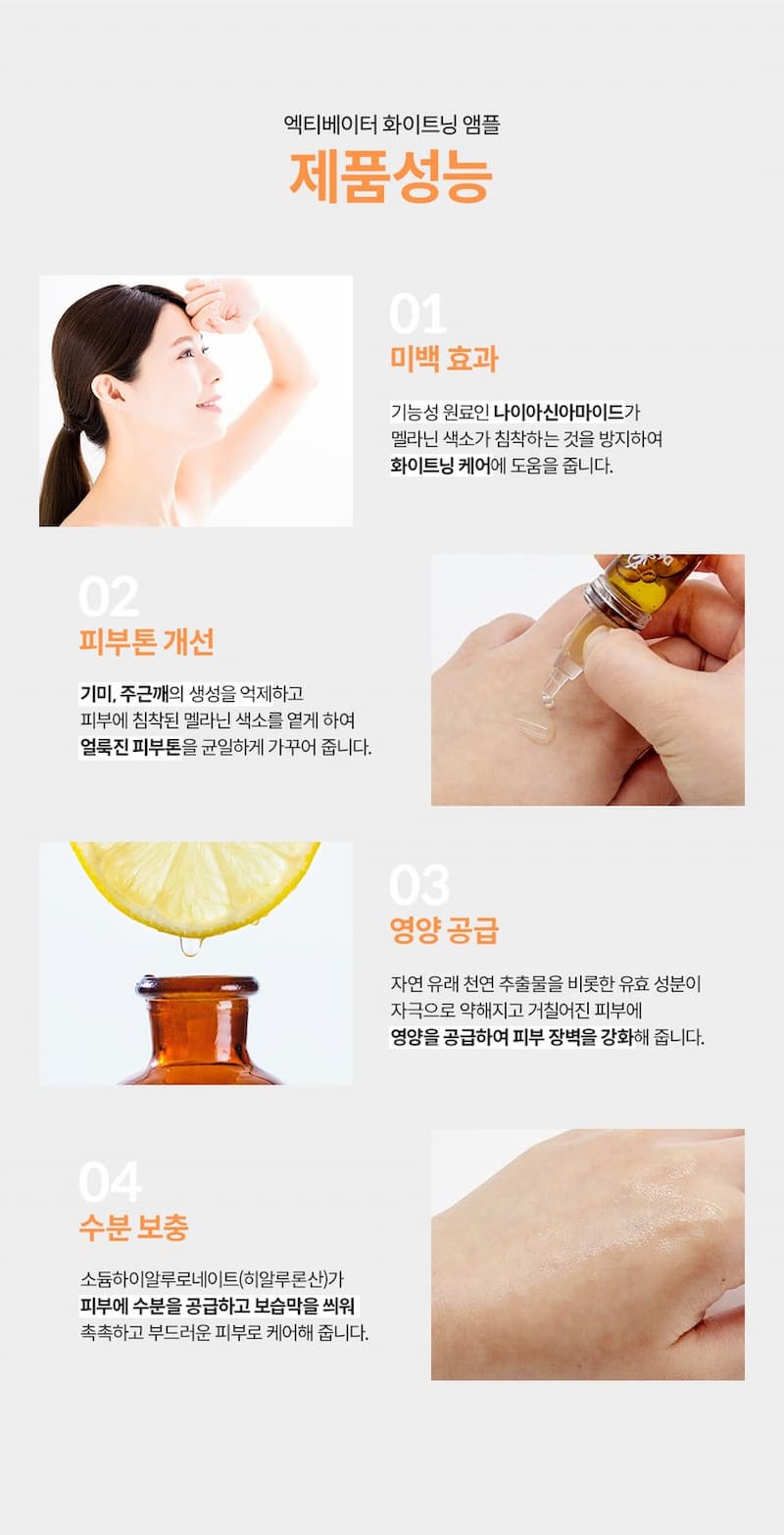 엑티베이터 화이트닝 앰플
제품성능

01
미백 효과

기능성 원료인 나이아신아마이드가 멜라닌 색소가 침착하는 것을 방지하여 화이트닝 케어에 도움을 줍니다.

02
피부톤 개선

기미, 주근깨의 생성을 억제하고 피부에 침착된 멜라닌 색소를 옅게 하여 얼룩진 피부톤을 균일하게 가꾸어 줍니다.

03
영양 공급

자연 유래 천연 추출물을 비롯한 유효 성분이 자극으로 약해지고 거칠어진 피부에 영양을 공급하여 피부 장벽을 강화해 줍니다.

04
수분 보충

소듐하이알루로네이트(히알루론산)가 피부에 수분을 공급하고 보습막을 씌워 촉촉하고 부드러운 피부로 케어해 줍니다.