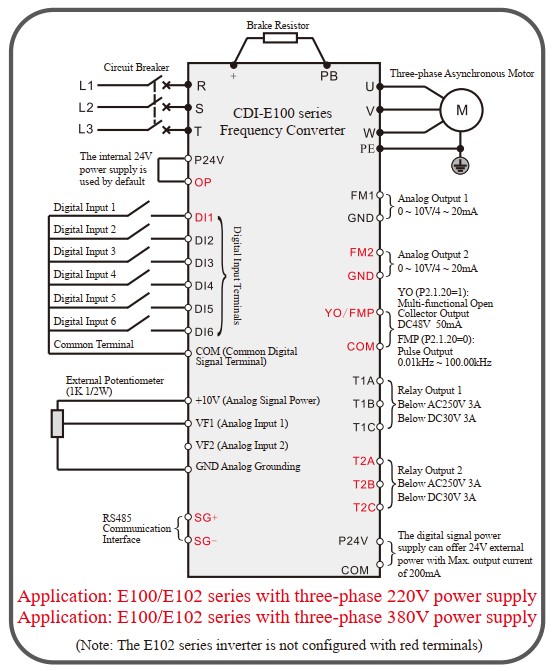 Brake Resistor

+

PB

Circuit Breaker

L1

L2

L3

R

S

T

CDI-E100 series
Frequency Converter

Three-phase Asynchronous Motor

U

V

W

PE

M

The internal 24V power supply is used by default

P24V

OP

Digital Input 1

Digital Input 2

Digital Input 3

Digital Input 4

Digital Input 5

Digital Input 6

Common Terminal

DI1

DI2

DI3

DI4

DI5

DI6

Digital Input Terminals

COM (Common Digital Signal Terminal)

External Potentiometer (1K 1/2W)

+10V (Analog Signal Power)

VF1 (Analog Input 1)

VF2 (Analog Input 2)

GND Analog Grounding

RS485 Communication Interface

SG+

SG−

FM1

GND

Analog Output 1
0 ~ 10V/4 ~ 20mA

FM2

GND

Analog Output 2
0 ~ 10V/4 ~ 20mA

YO/FMP

COM

YO (P2.1.20=1):
Multi-functional Open Collector Output
DC48V 50mA
FMP (P2.1.20=0):
Pulse Output
0.01kHz ~ 100.00kHz

T1A

T1B

T1C

Relay Output 1
Below AC250V 3A
Below DC30V 3A

T2A

T2B

T2C

Relay Output 2
Below AC250V 3A
Below DC30V 3A

P24V

COM

The digital signal power supply can offer 24V external power with Max. output current of 200mA

Application: E100/E102 series with three-phase 220V power supply
Application: E100/E102 series with three-phase 380V power supply

(Note: The E102 series inverter is not configured with red terminals)