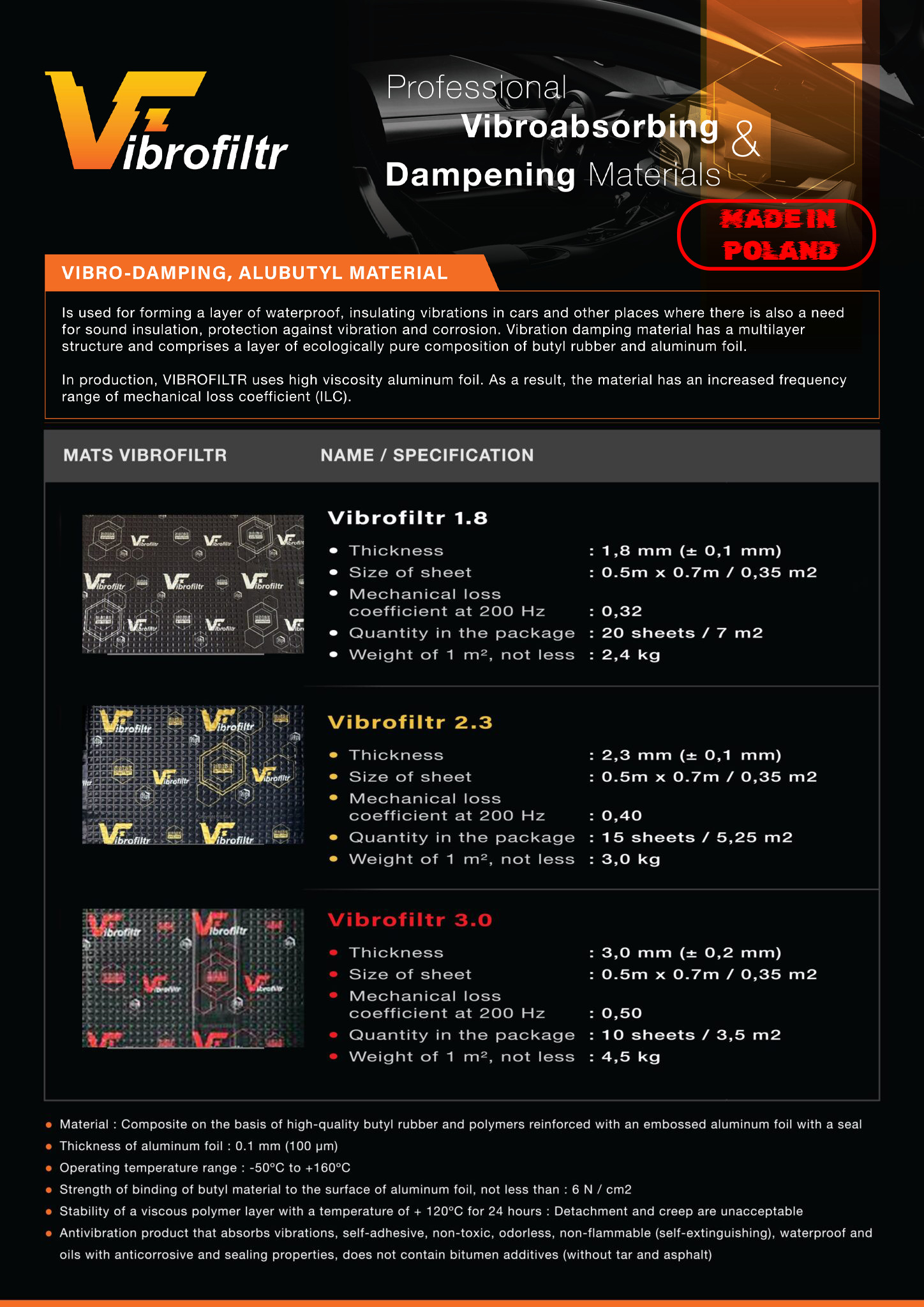 Vibrofiltr

Professional Vibroabsorbing & Dampening Materials

MADE IN POLAND

VIBRO-DAMPING, ALUBUTYL MATERIAL

Is used for forming a layer of waterproof, insulating vibrations in cars and other places where there is also a need for sound insulation, protection against vibration and corrosion. Vibration damping material has a multilayer structure and comprises a layer of ecologically pure composition of butyl rubber and aluminum foil.

In production, VIBROFILTR uses high viscosity aluminum foil. As a result, the material has an increased frequency range of mechanical loss coefficient (ILC).

MATS VIBROFILTR

NAME / SPECIFICATION

Vibrofiltr 1.8

- Thickness : 1,8 mm (± 0,1 mm)
- Size of sheet : 0.5m x 0.7m / 0,35 m2
- Mechanical loss coefficient at 200 Hz : 0,32
- Quantity in the package : 20 sheets / 7 m2
- Weight of 1 m², not less : 2,4 kg

Vibrofiltr 2.3

- Thickness : 2,3 mm (± 0,1 mm)
- Size of sheet : 0.5m x 0.7m / 0,35 m2
- Mechanical loss coefficient at 200 Hz : 0,40
- Quantity in the package : 15 sheets / 5,25 m2
- Weight of 1 m², not less : 3,0 kg

Vibrofiltr 3.0

- Thickness : 3,0 mm (± 0,2 mm)
- Size of sheet : 0.5m x 0.7m / 0,35 m2
- Mechanical loss coefficient at 200 Hz : 0,50
- Quantity in the package : 10 sheets / 3,5 m2
- Weight of 1 m², not less : 4,5 kg

- Material : Composite on the basis of high-quality butyl rubber and polymers reinforced with an embossed aluminum foil with a seal
- Thickness of aluminum foil : 0.1 mm (100 μm)
- Operating temperature range : -50°C to +160°C
- Strength of binding of butyl material to the surface of aluminum foil, not less than : 6 N / cm2
- Stability of a viscous polymer layer with a temperature of + 120°C for 24 hours : Detachment and creep are unacceptable
- Antivibration product that absorbs vibrations, self-adhesive, non-toxic, odorless, non-flammable (self-extinguishing), waterproof and oils with anticorrosive and sealing properties, does not contain bitumen additives (without tar and asphalt)