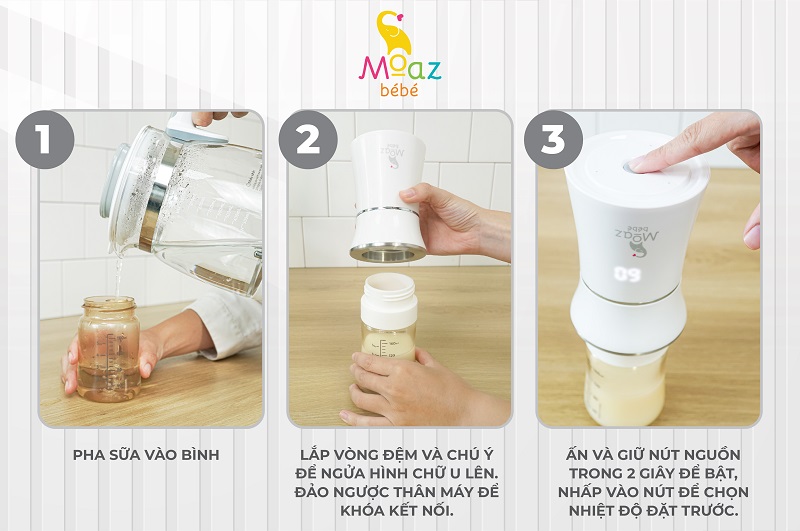 Moaz bébé

1

2

Moaz bébé

3

Moaz bébé

60

PHA SỮA VÀO BÌNH

LẮP VÒNG ĐỆM VÀ CHÚ Ý ĐỂ NGỬA HÌNH CHỮ U LÊN. ĐẢO NGƯỢC THÂN MÁY ĐỂ KHÓA KẾT NỐI.

ẤN VÀ GIỮ NÚT NGUỒN TRONG 2 GIÂY ĐỂ BẬT, NHẤP VÀO NÚT ĐỂ CHỌN NHIỆT ĐỘ ĐẶT TRƯỚC.