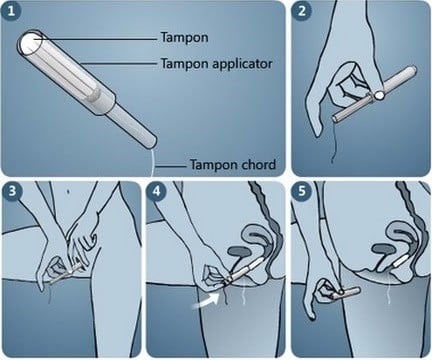 1

Tampon

Tampon applicator

Tampon chord

2

3

4

5